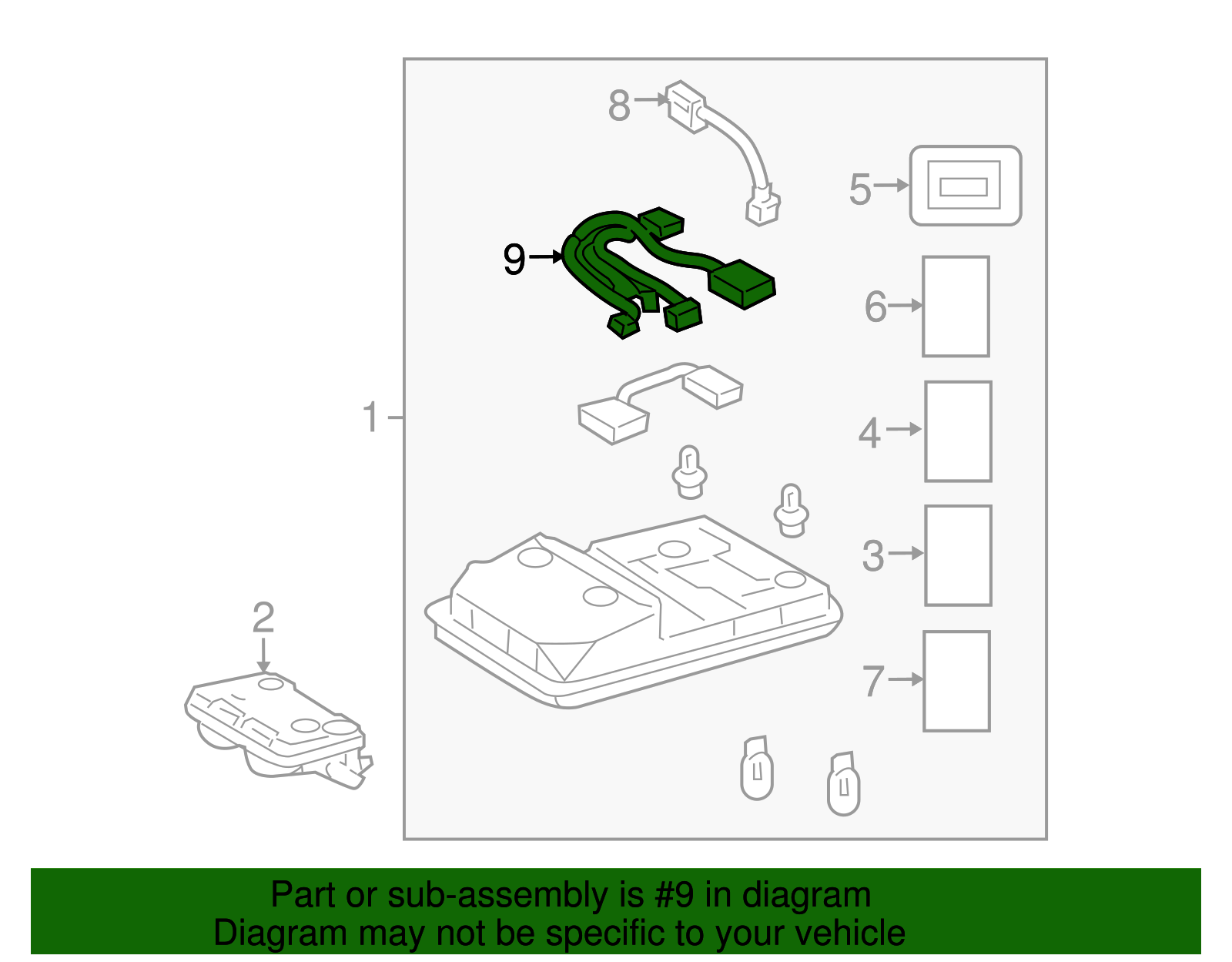 8
5
9
6
1
4
3
2
7

Part or sub-assembly is #9 in diagram
Diagram may not be specific to your vehicle