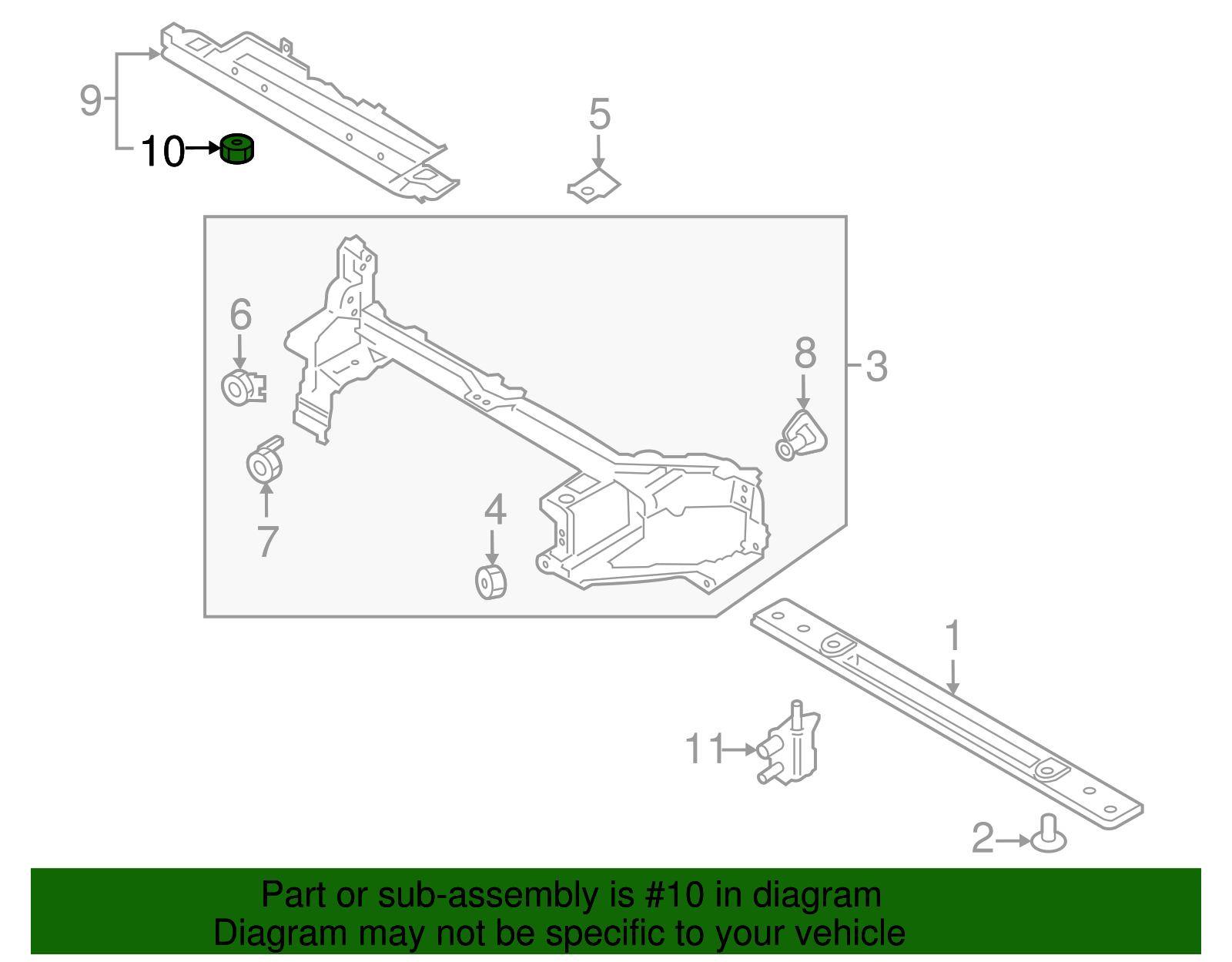 9
10
5
6
8
3
7
4
1
11
2

Part or sub-assembly is #10 in diagram
Diagram may not be specific to your vehicle