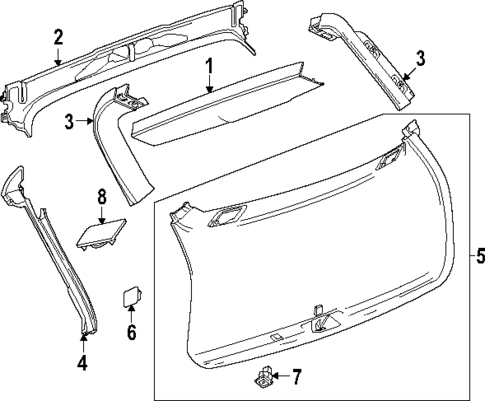 2
1
3
3
8
5
6
4
7