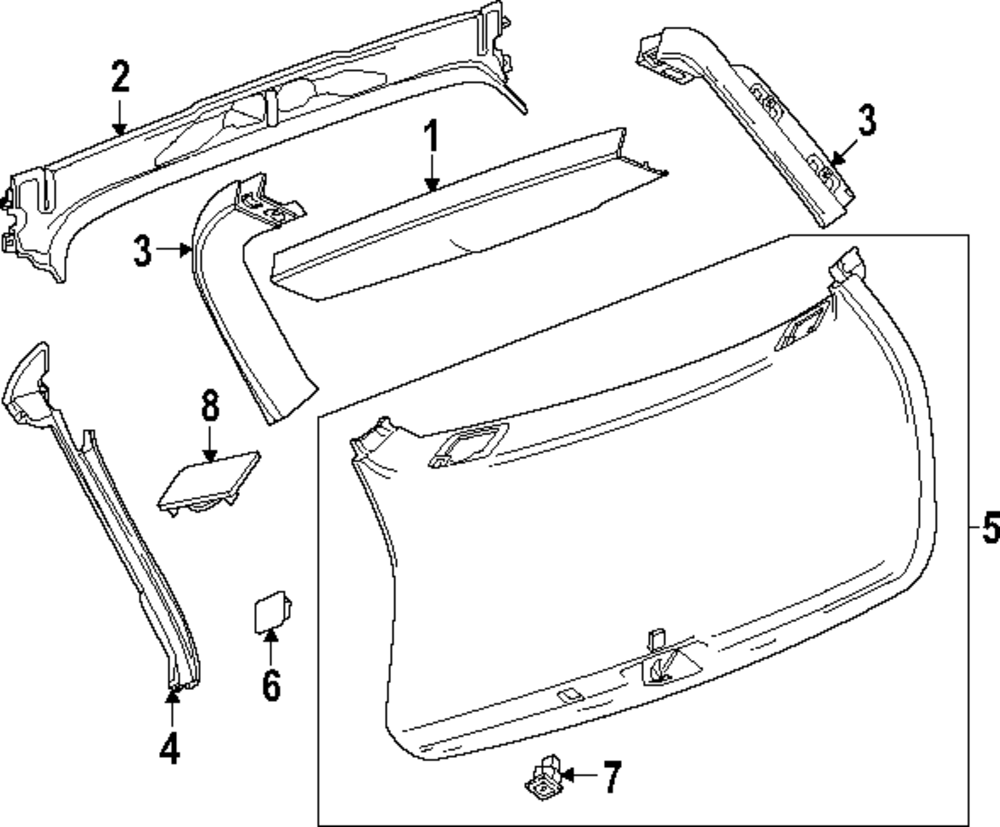 2
1
3
3
8
5
6
4
7