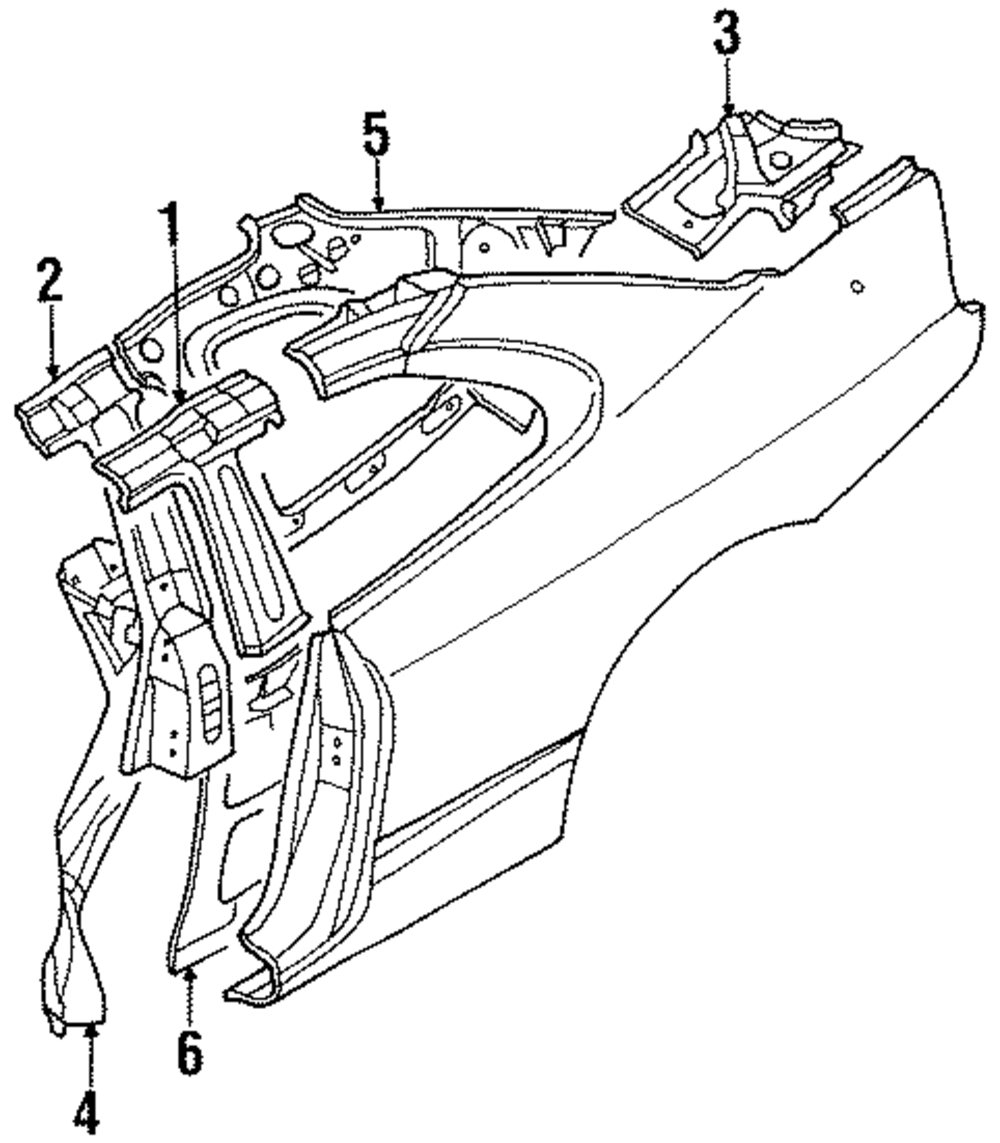 3
5
1
2
6
4