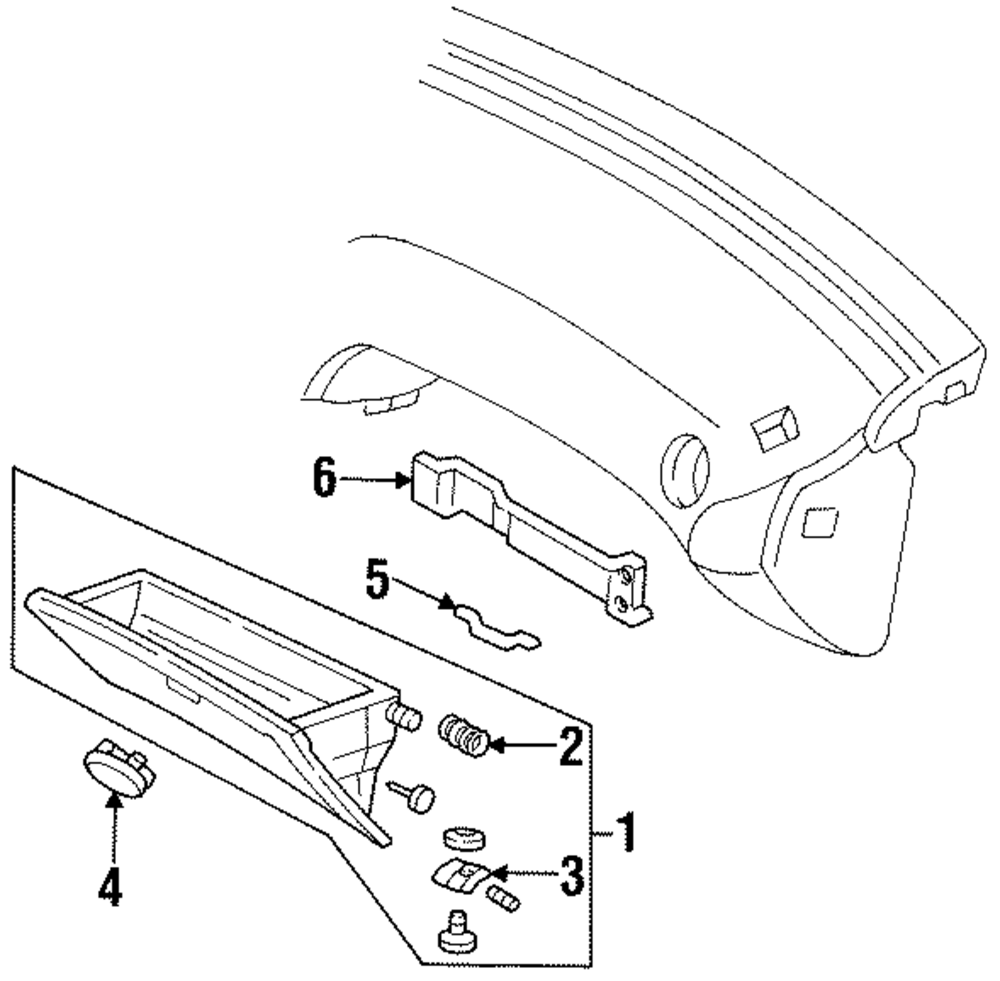 6
5
2
1
3
4