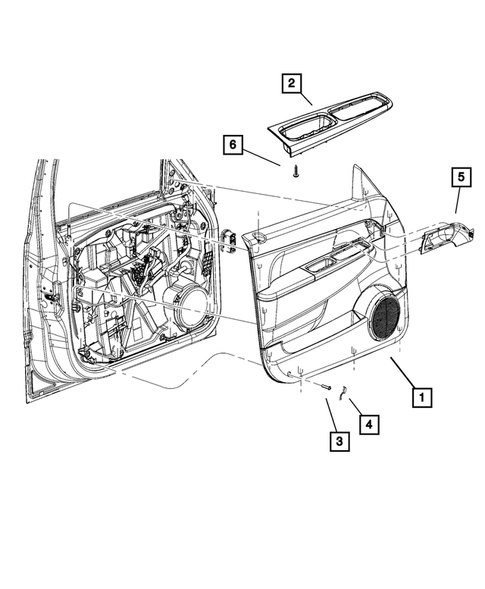 2
6
5
1
4
3