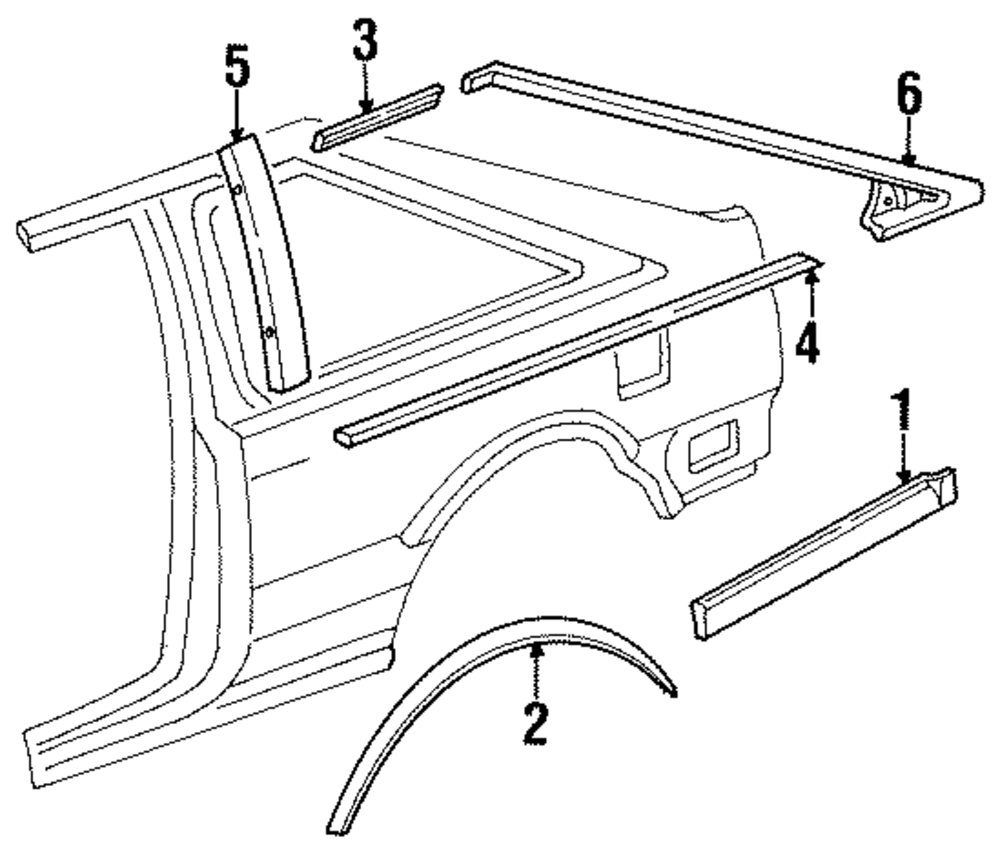 5
3
6
4
1
2