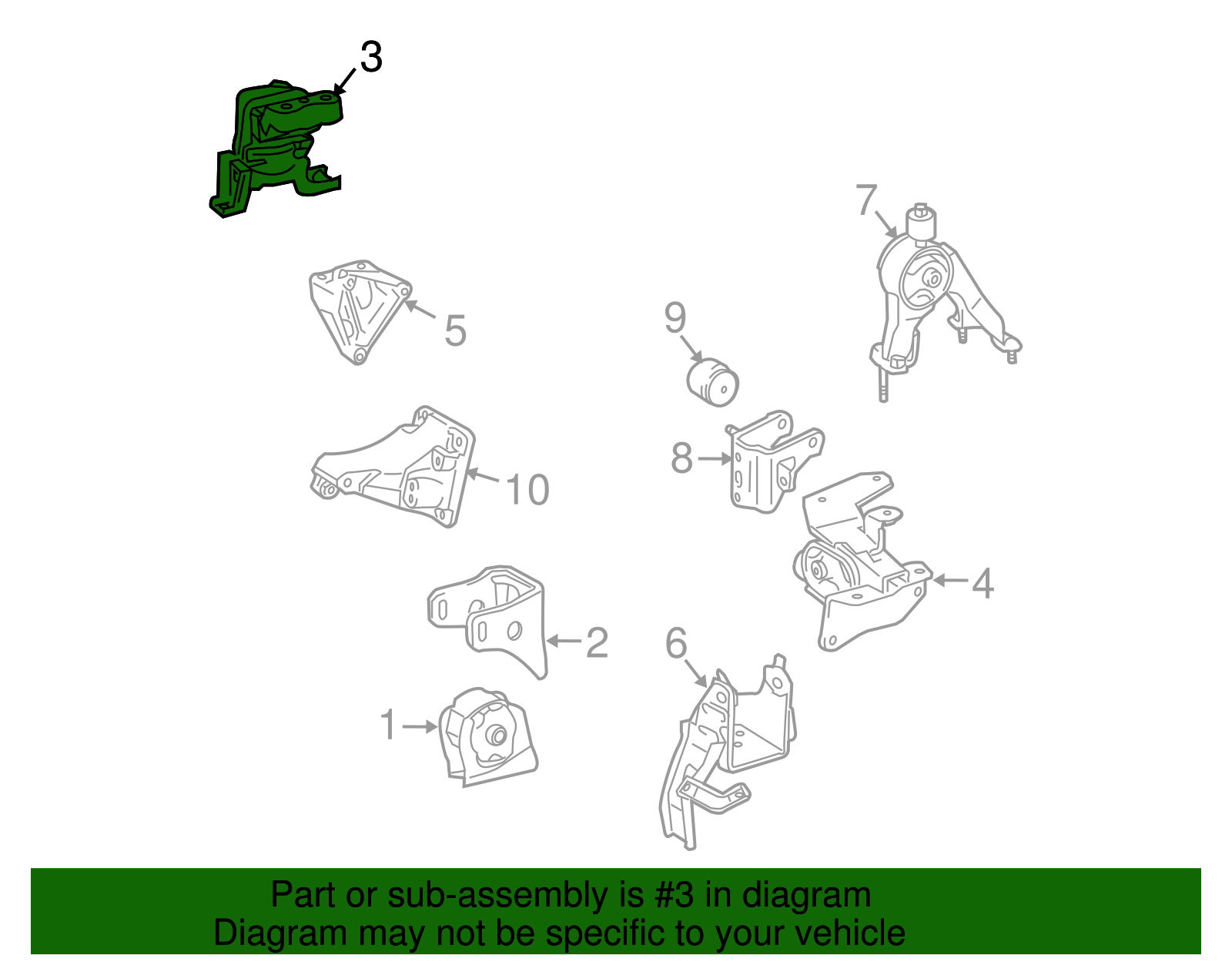 3
7
5
9
10
8
4
2
6
1

Part or sub-assembly is #3 in diagram
Diagram may not be specific to your vehicle