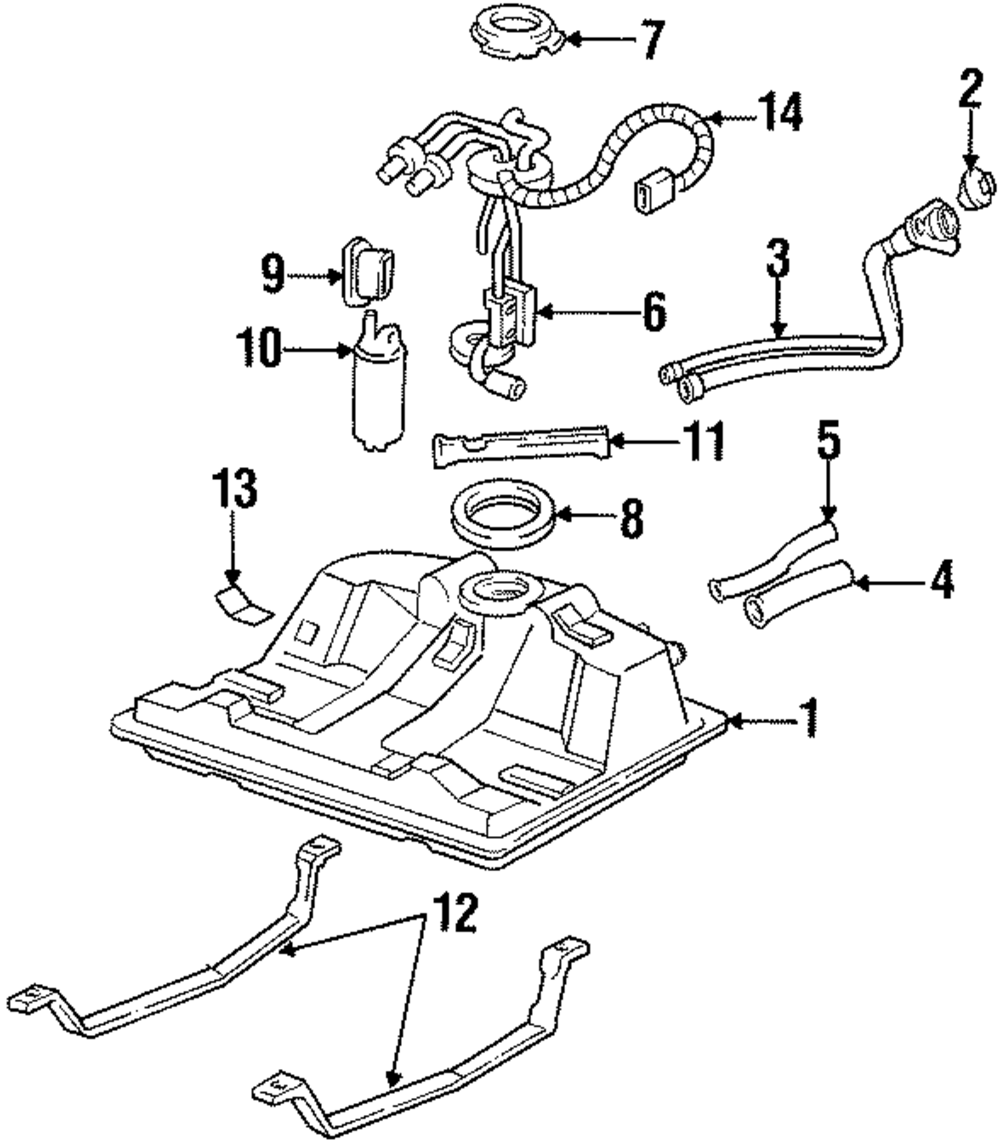 7
14
2
9
3
6
10
11
5
13
8
4
1
12