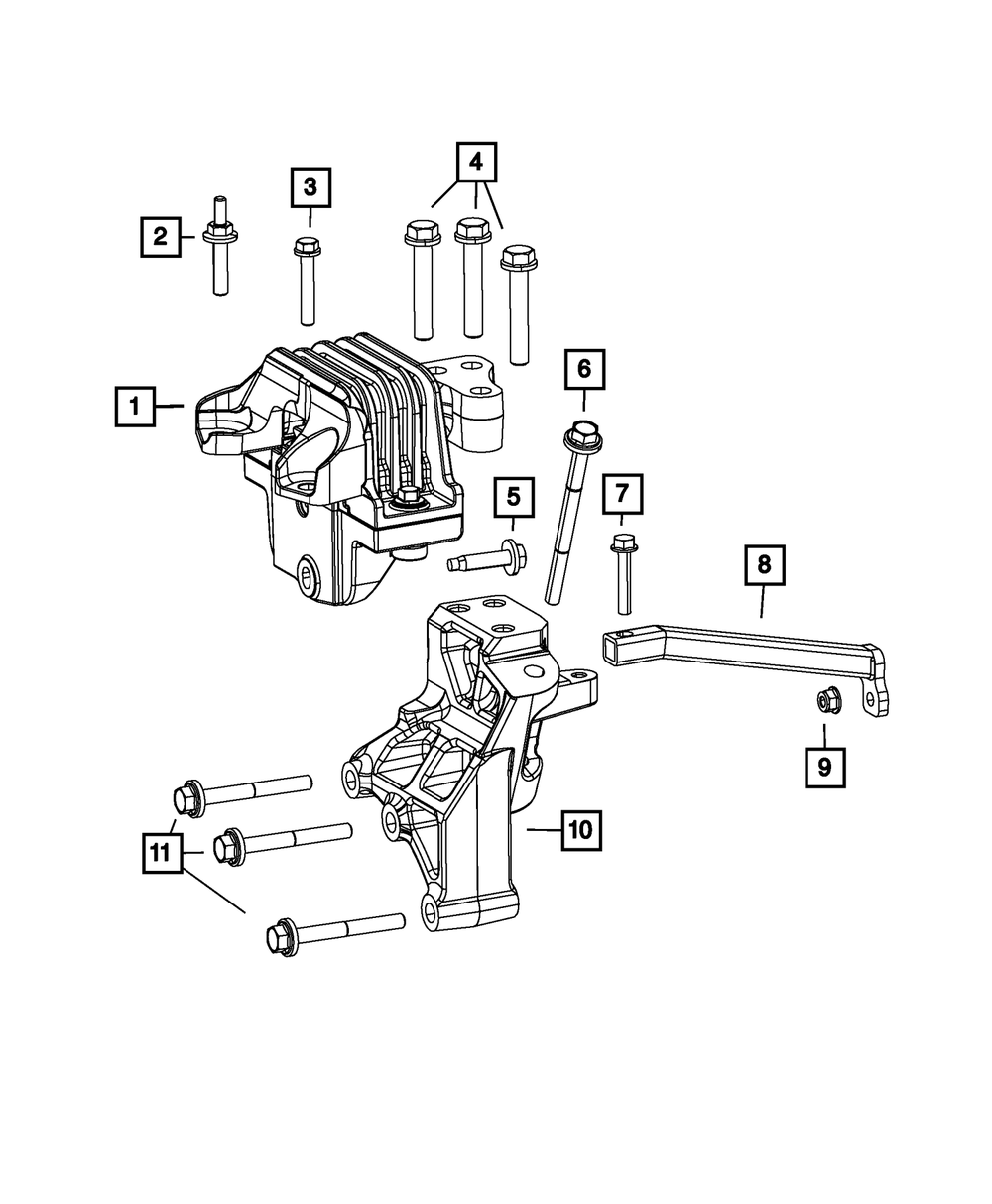 4
3
2
1
6
5
7
8
9
10
11