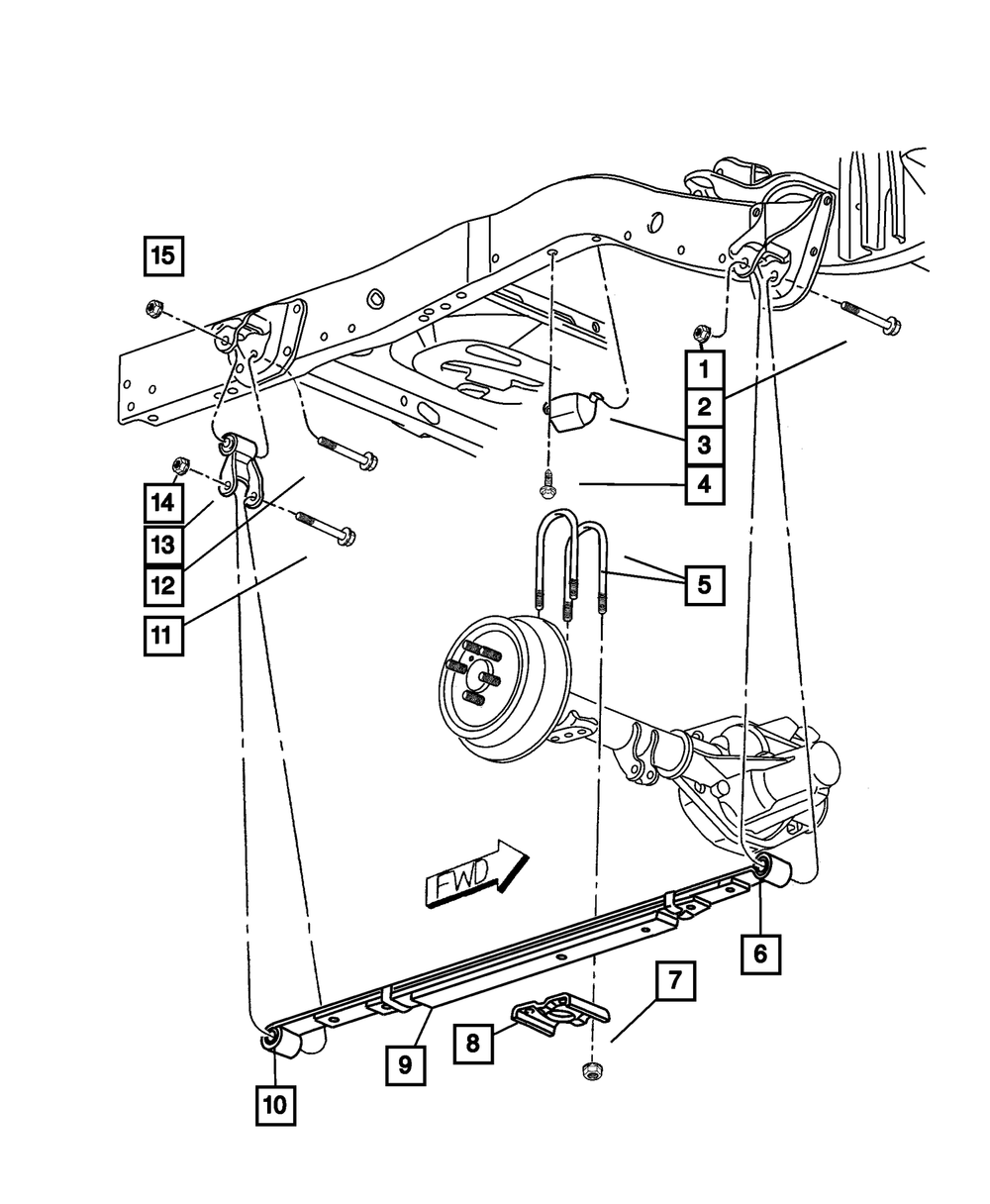 15
1
2
3
4
14
13
12
11
5
FWD
6
7
8
9
10