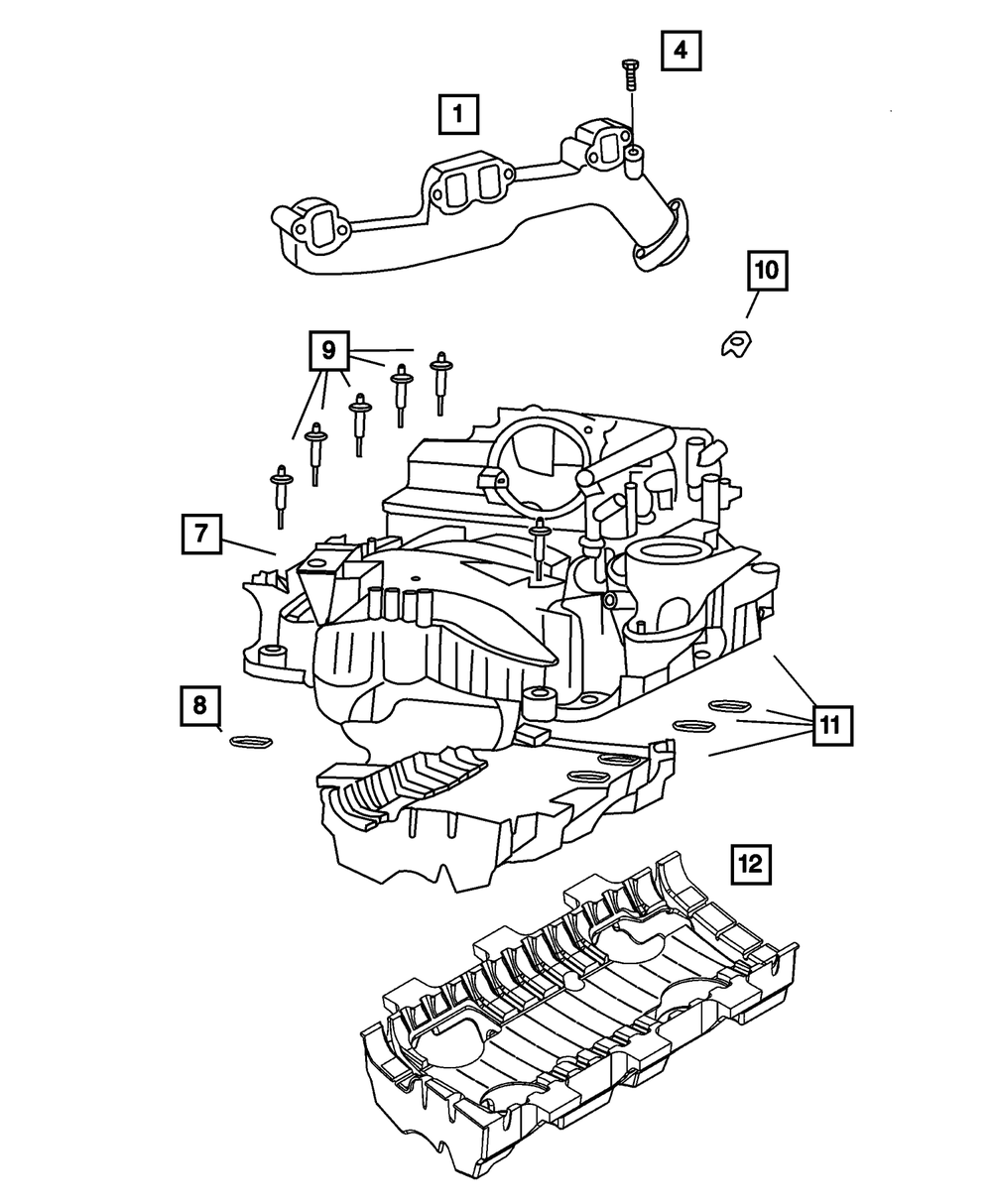 4
1
10
9
7
8
11
12