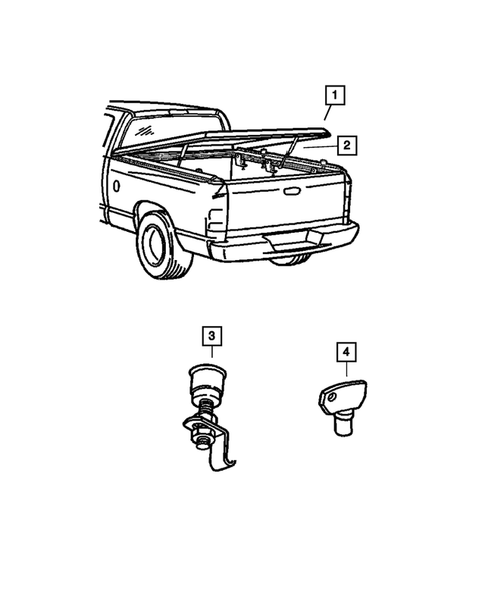 1
2
3
4