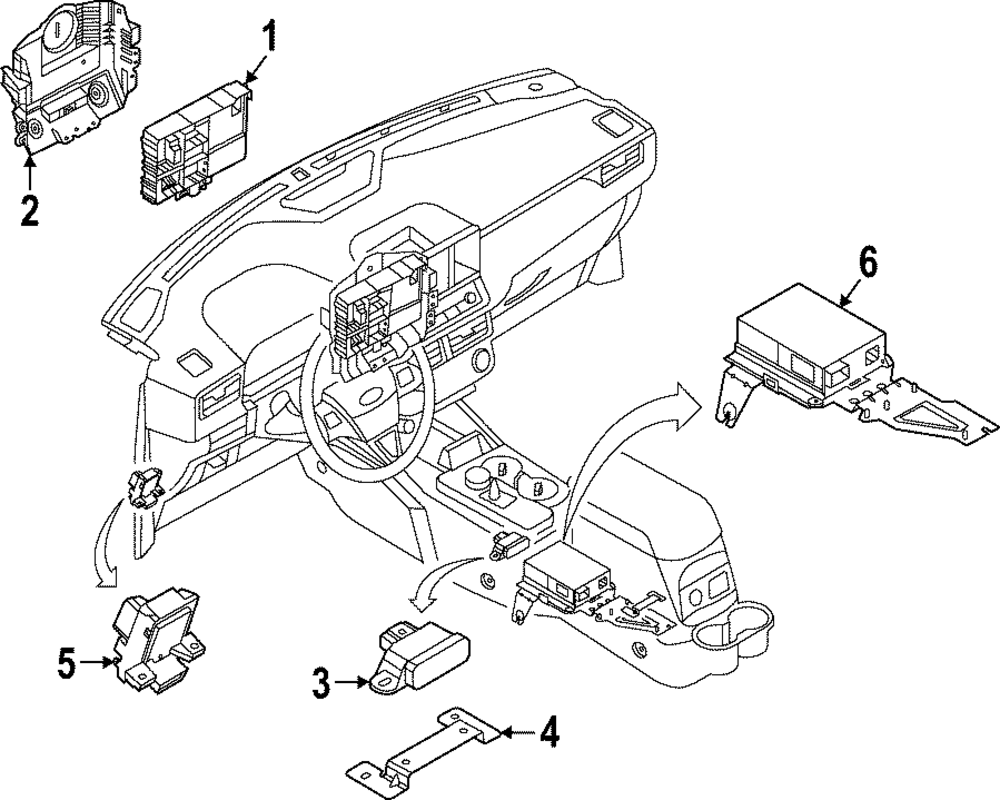 1
2
6
5
3
4