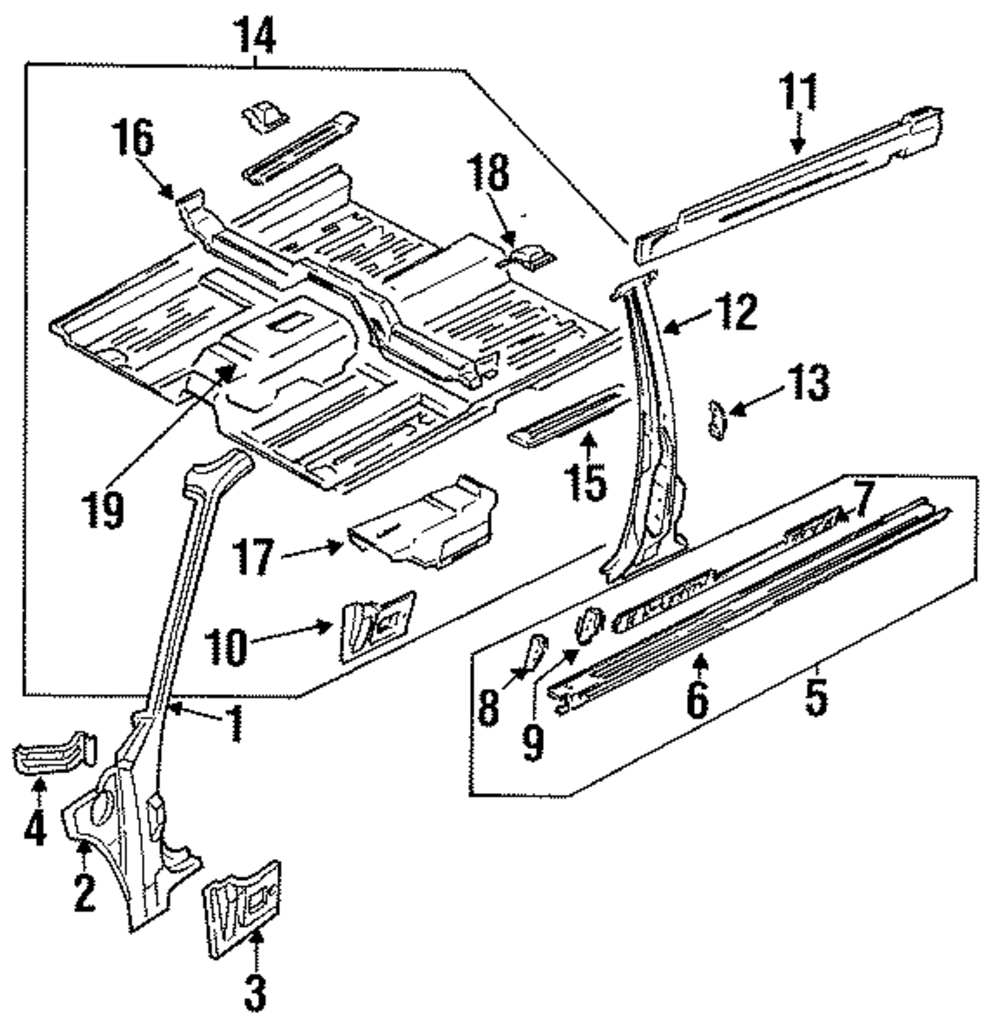 14
11
16
18
12
13
19
15
7
17
10
8
9
6
5
1
4
2
3