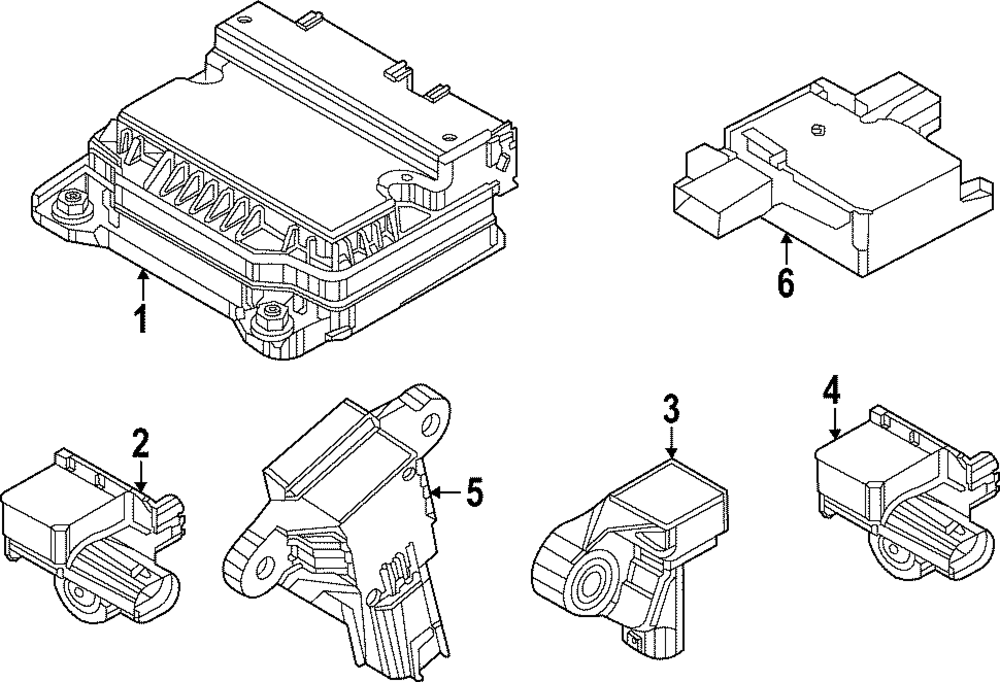 1
6
2
5
3
4