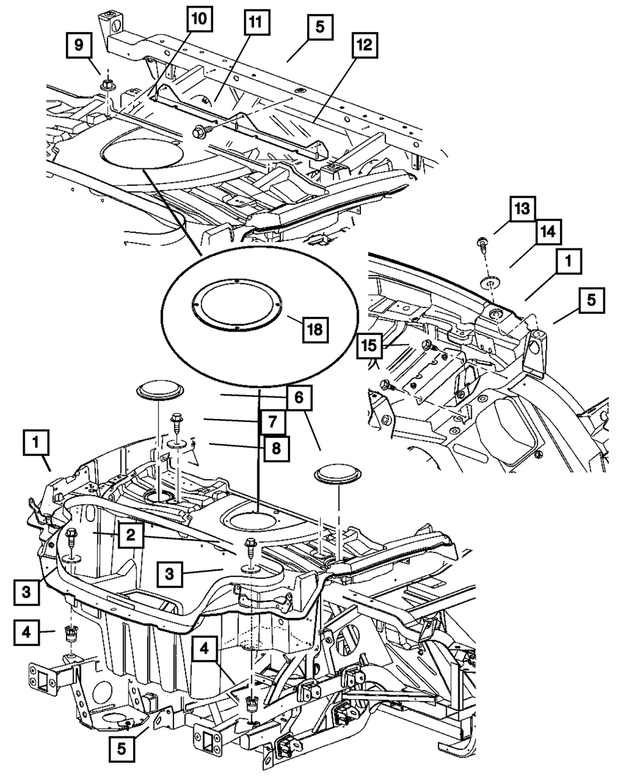 9
10
11
5
12
13
14
1
5
15
18
6
7
8
1
2
3
3
4
4
5