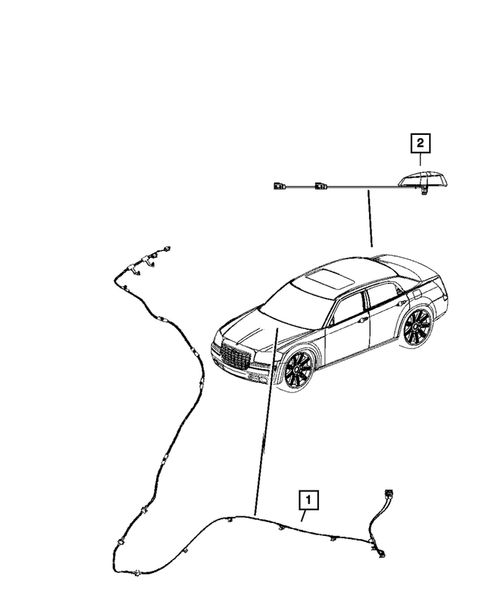 2

1