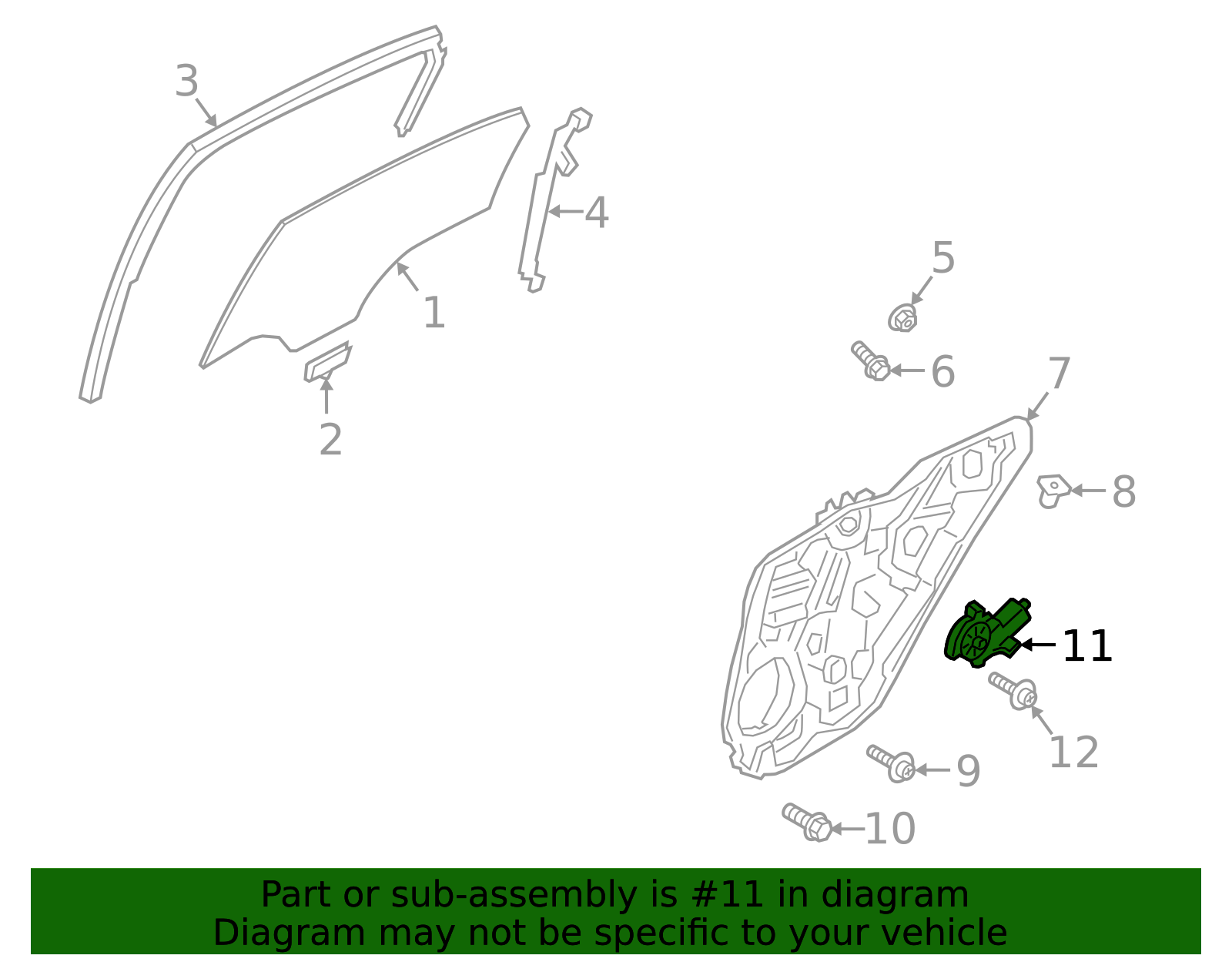 3
4
1
2
5
6
7
8
11
12
9
10

Part or sub-assembly is #11 in diagram
Diagram may not be specific to your vehicle