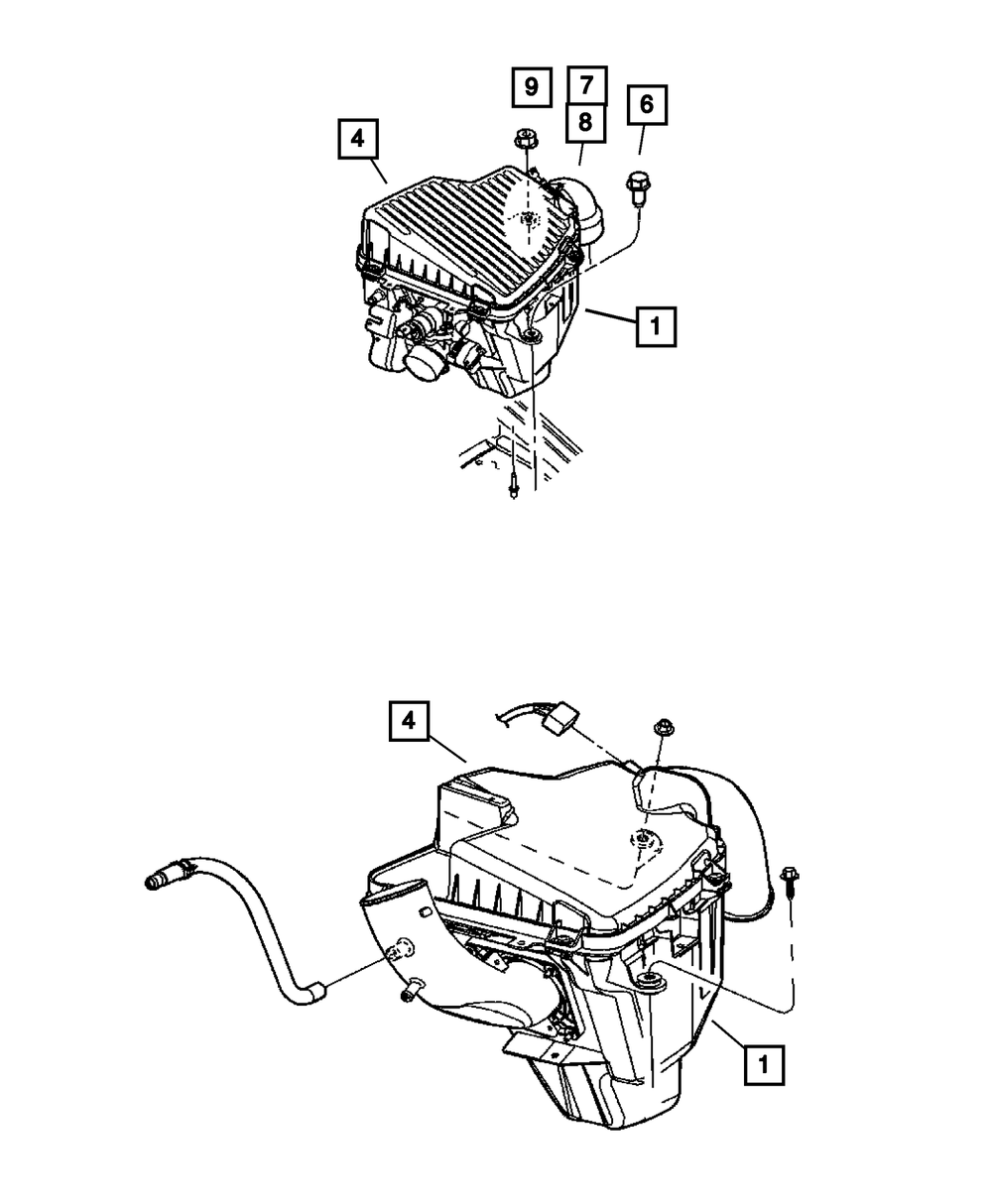 9
7
8
6
4
1
4
1