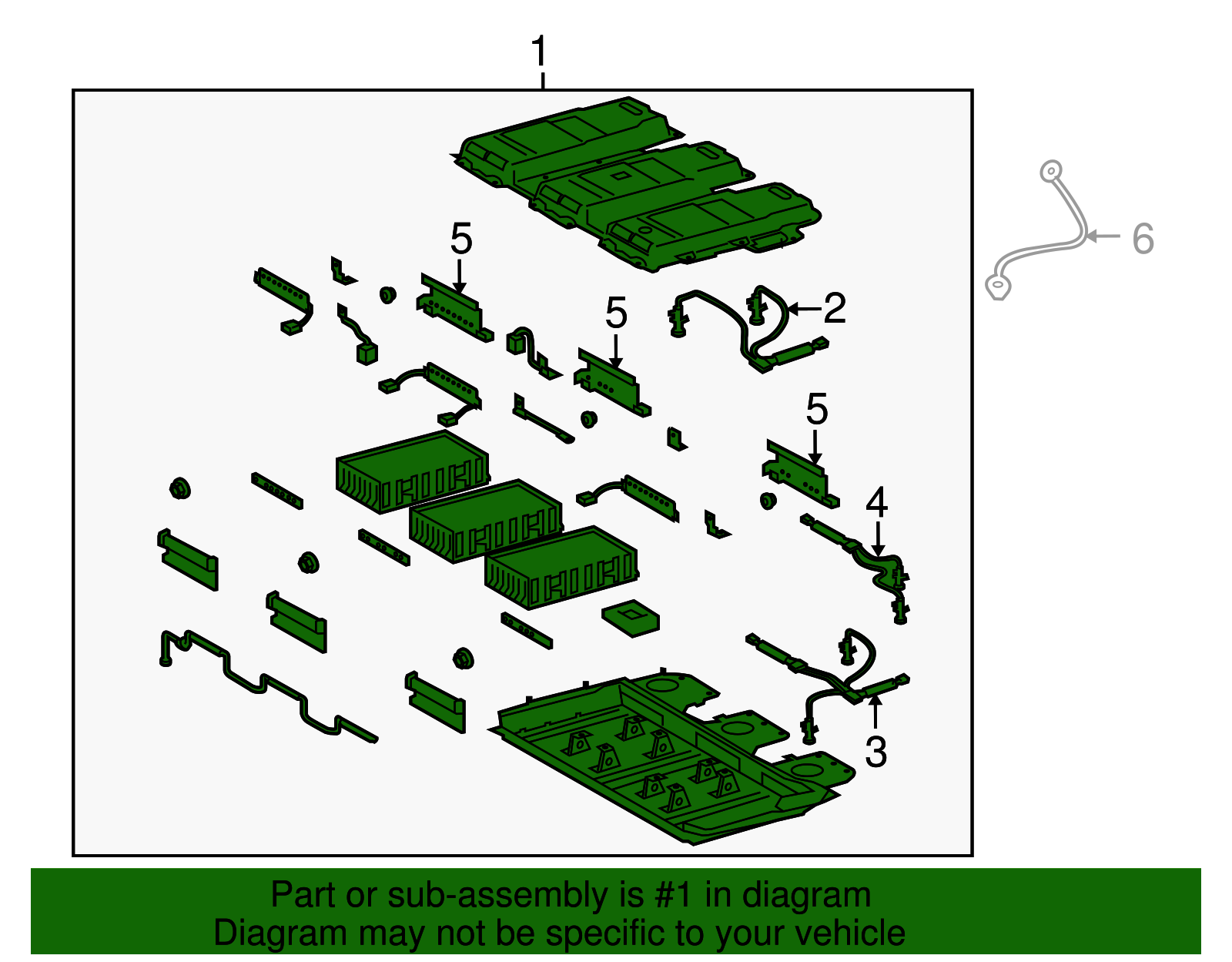 1

5

5

2

6

5

4

3

Part or sub-assembly is #1 in diagram
Diagram may not be specific to your vehicle