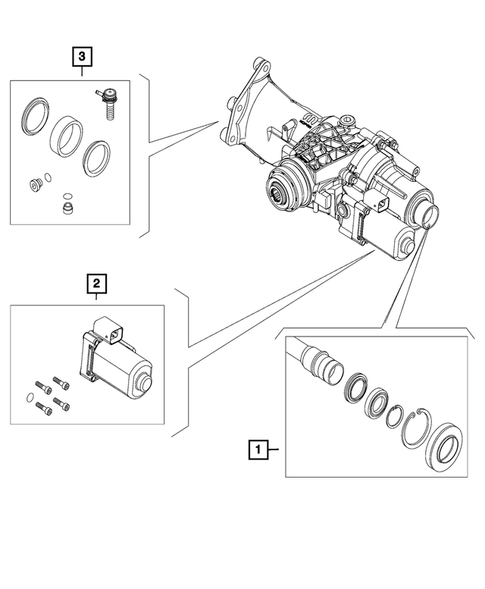 3

2

1