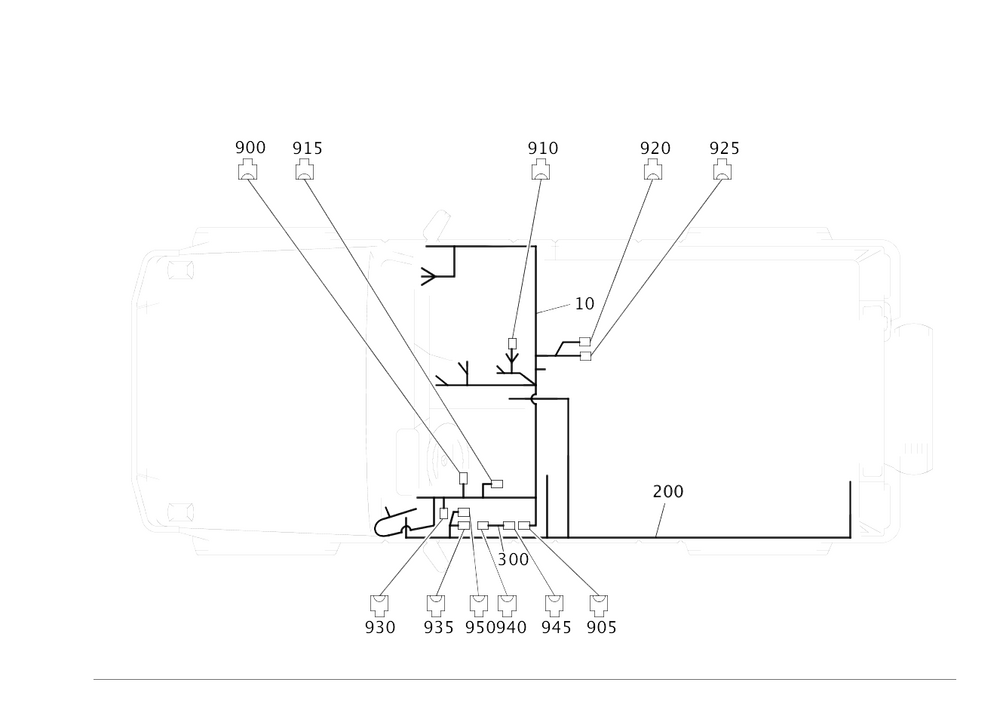 900
915
910
920
925
10
200
300
930
935
950
940
945
905