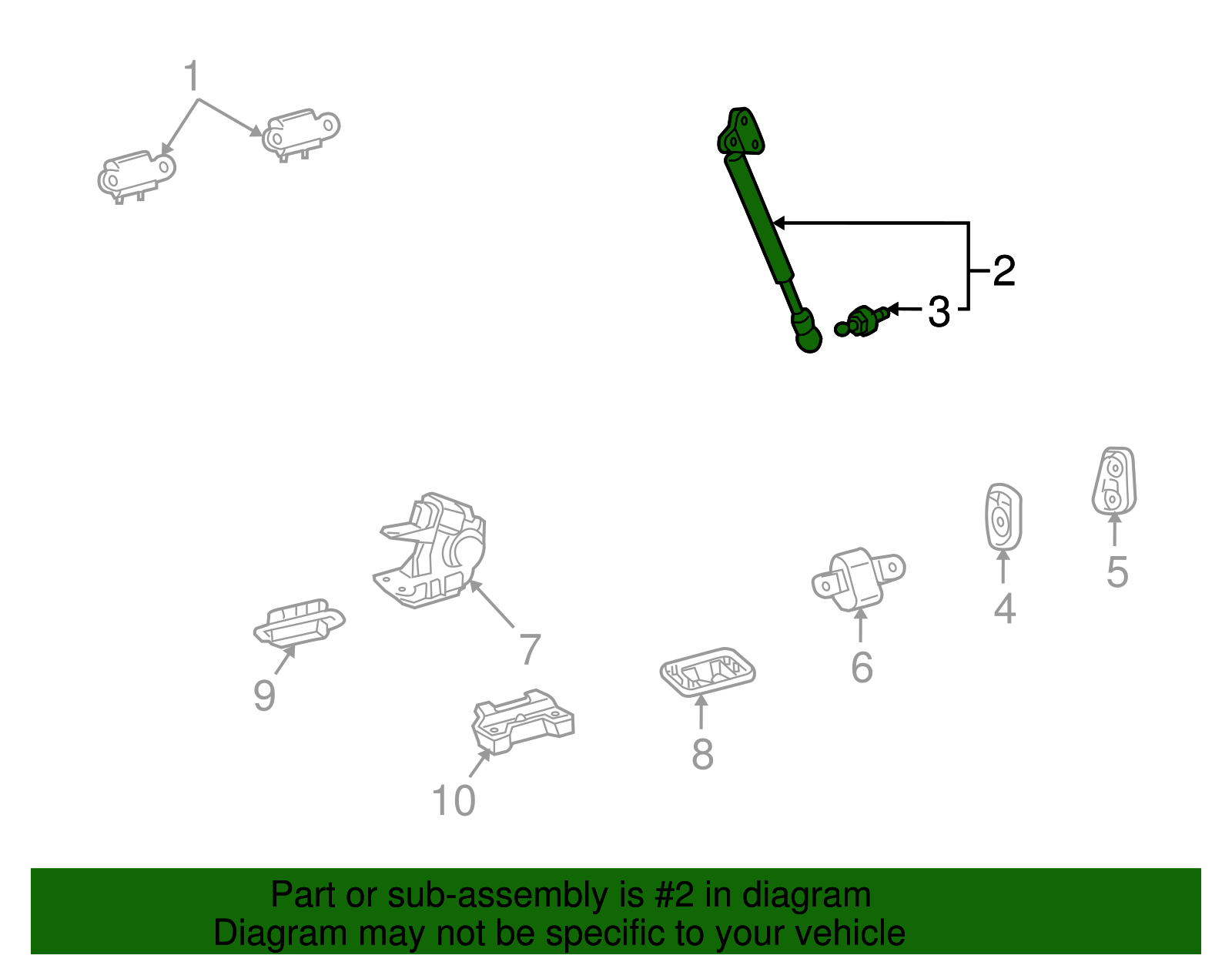 1

2

3

5

4

7

6

9

8

10

Part or sub-assembly is #2 in diagram
Diagram may not be specific to your vehicle