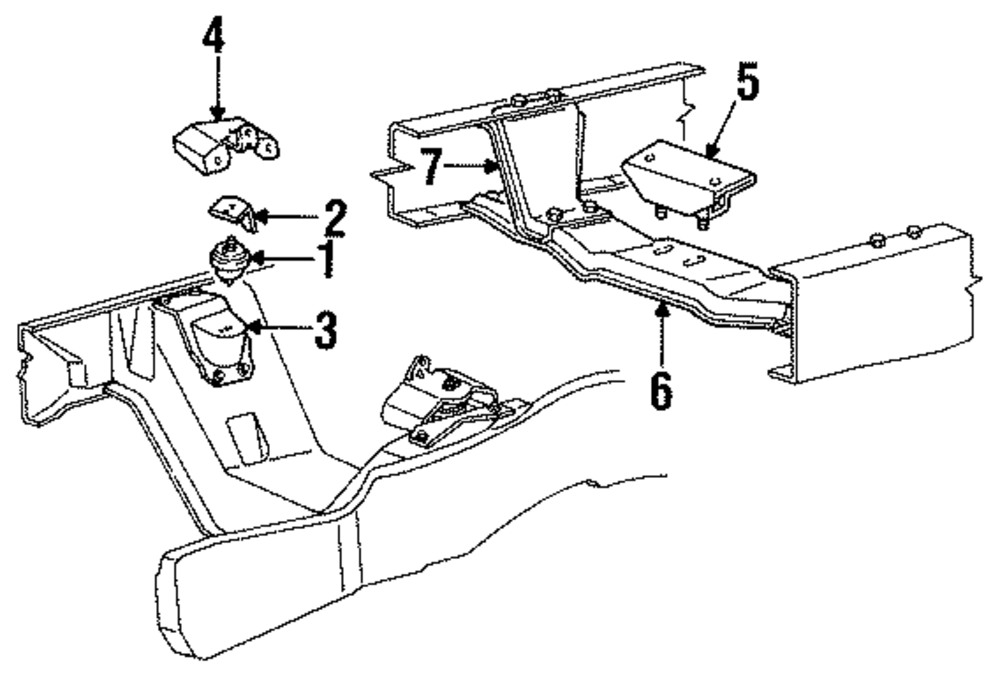 4
5
7
2
1
3
6