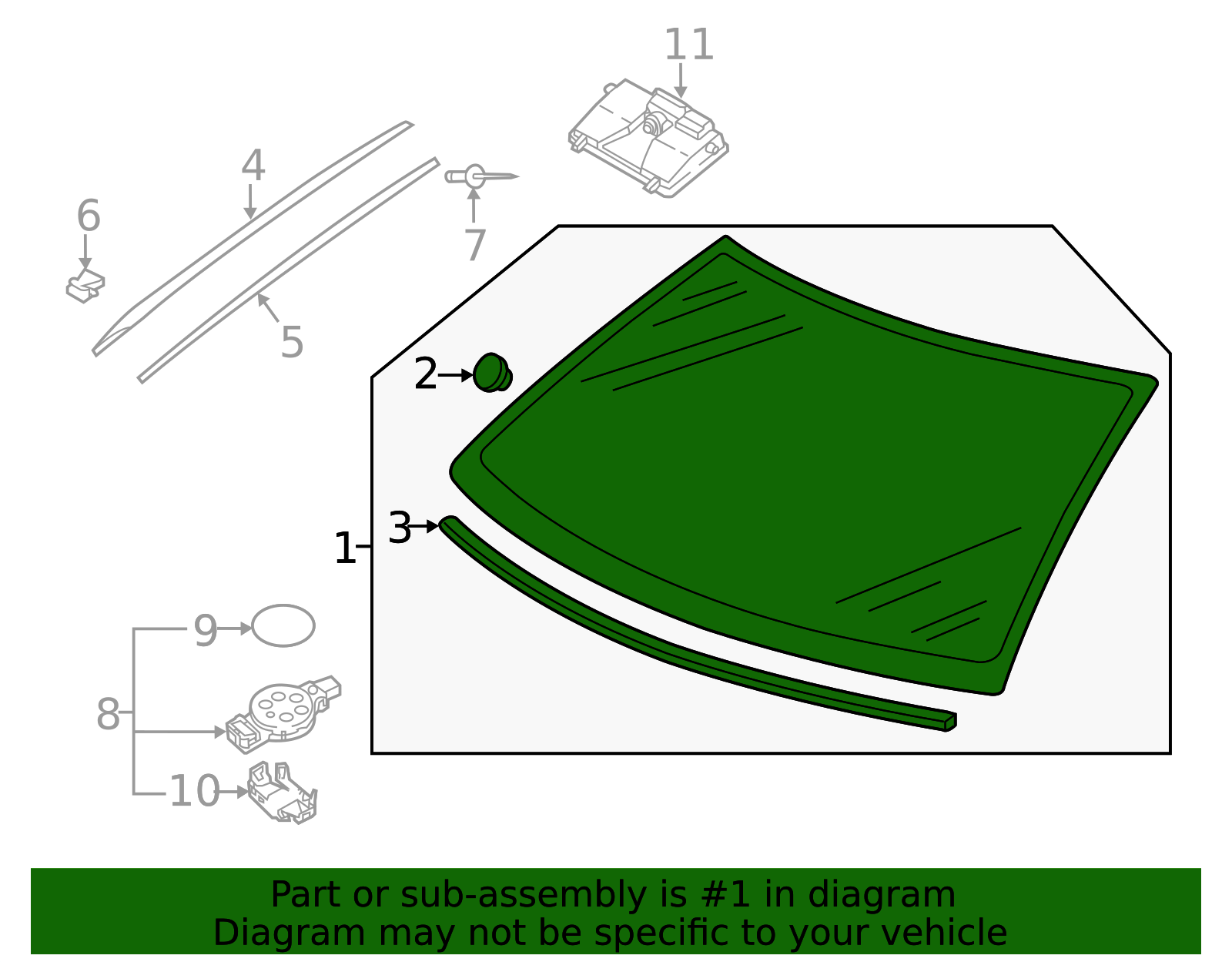 11
4
6
7
5
2
3
1
9
8
10

Part or sub-assembly is #1 in diagram
Diagram may not be specific to your vehicle