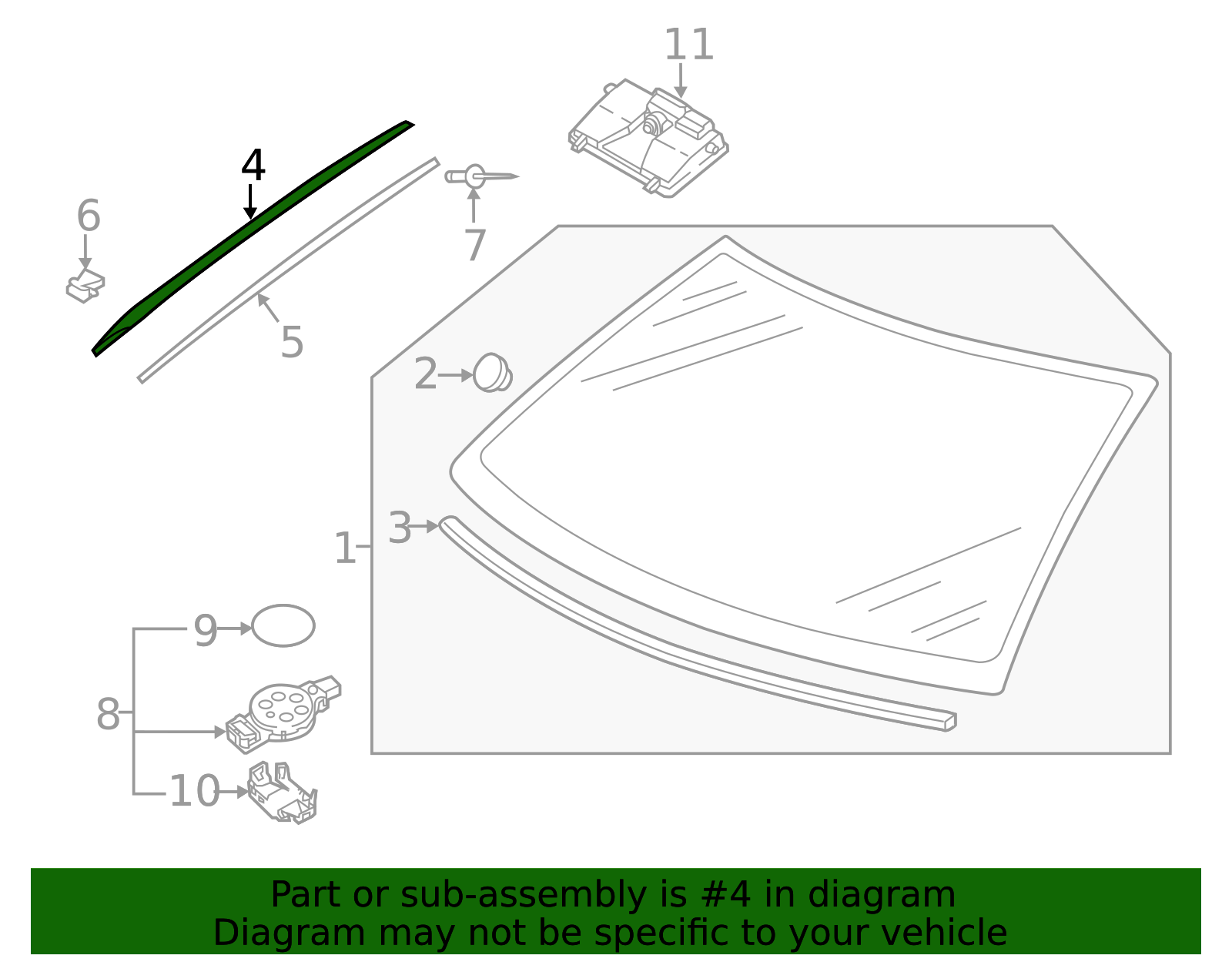 11

4

6

7

5

2

3

1

9

8

10

Part or sub-assembly is #4 in diagram
Diagram may not be specific to your vehicle