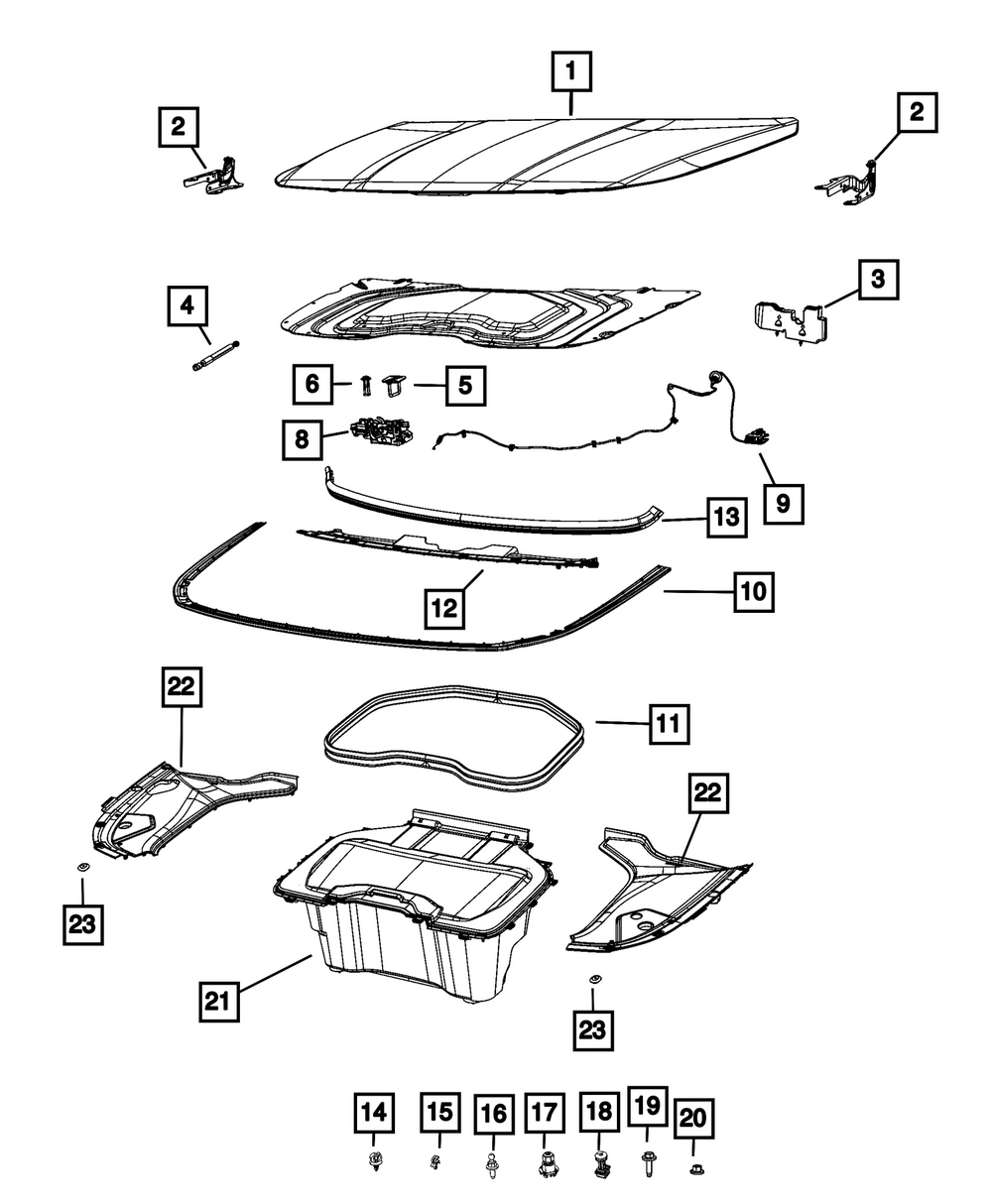 1
2
2
3
4
6
5
8
9
13
12
10
22
11
22
23
21
23
14
15
16
17
18
19
20