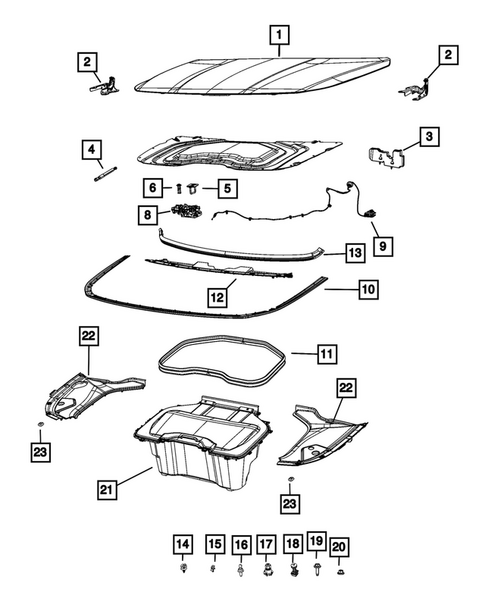 1
2
2
3
4
6
5
8
9
13
12
10
22
11
22
23
21
23
14
15
16
17
18
19
20