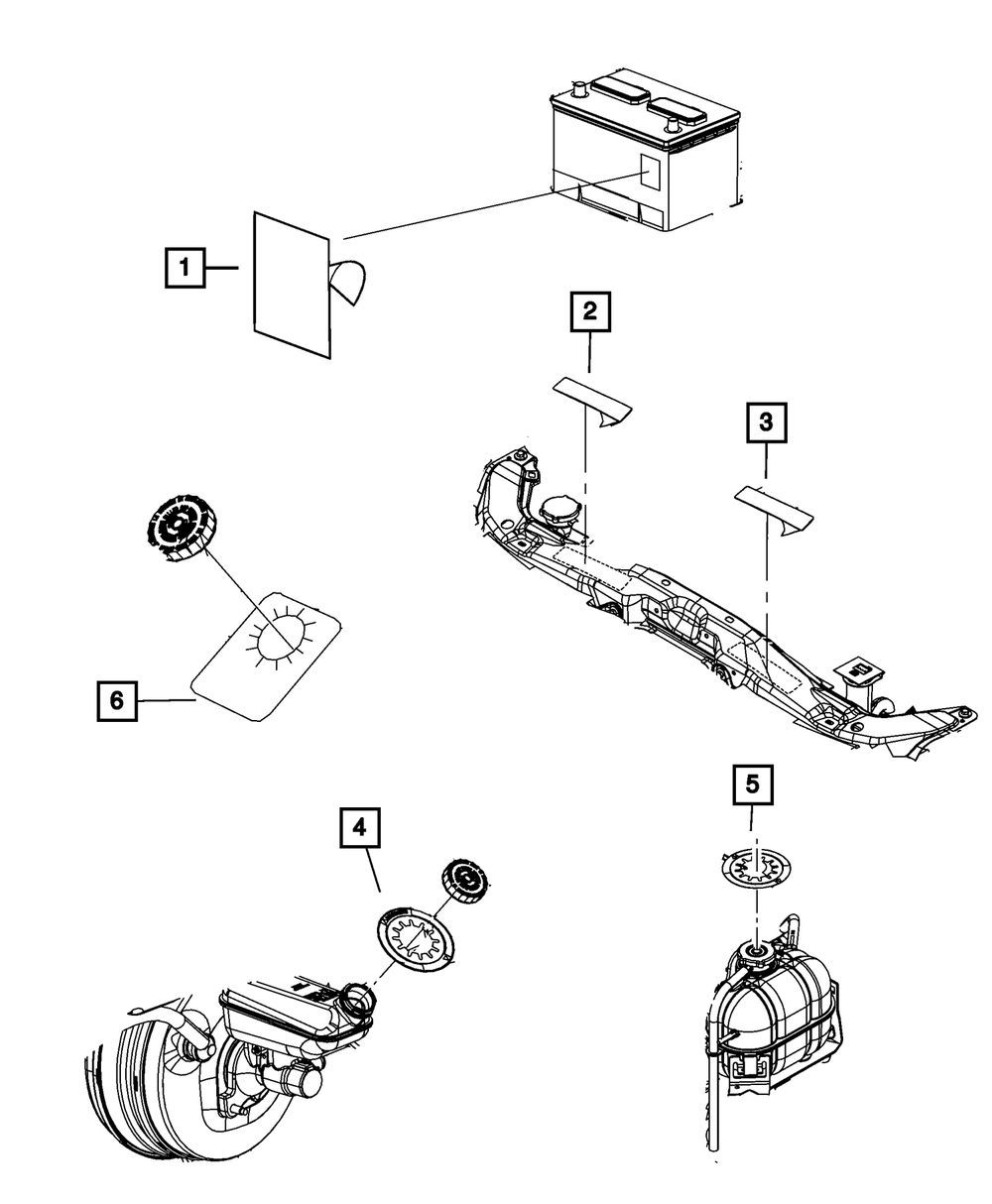 1

2

3

6

4

5