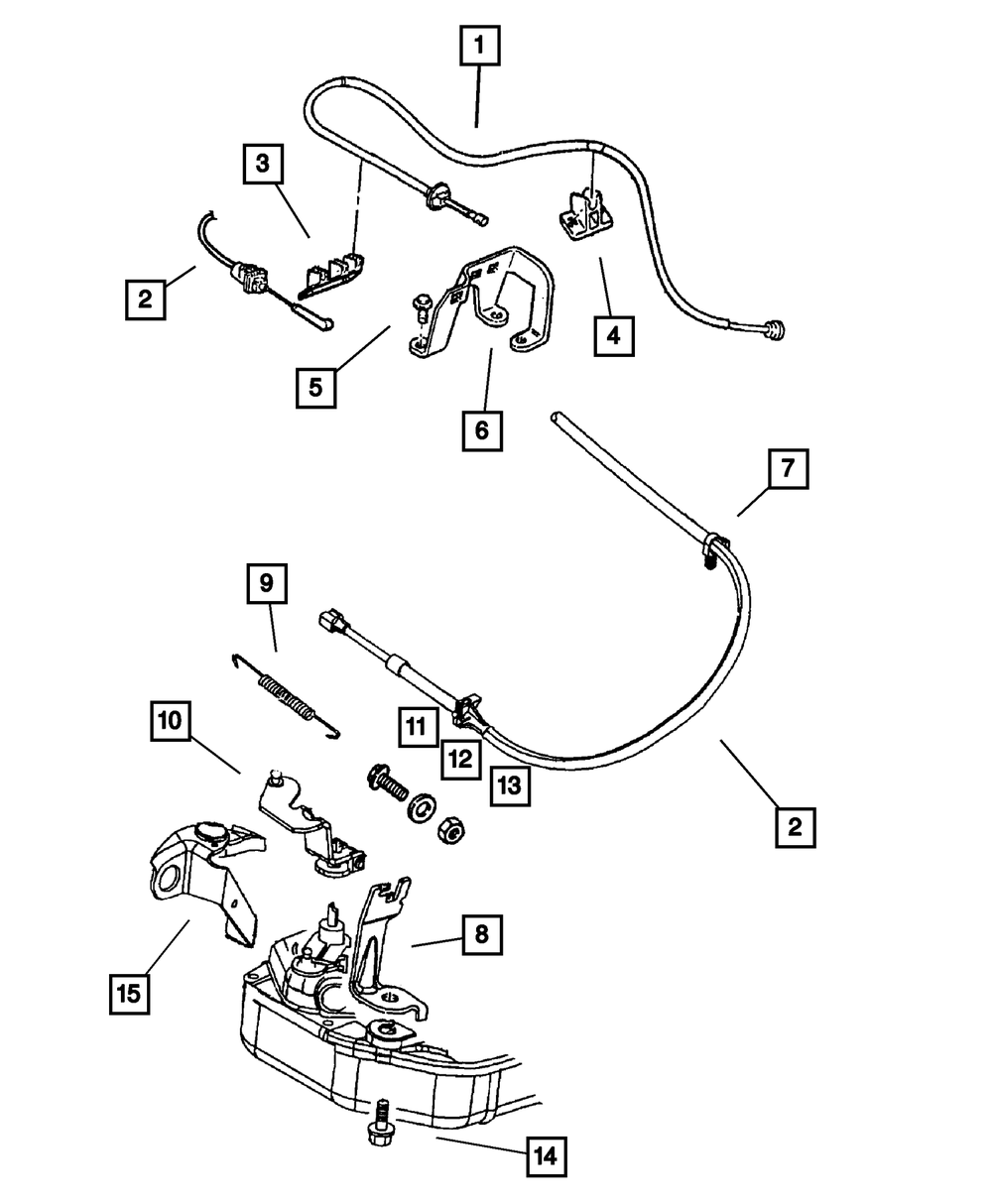 1
3
2
4
5
6
7
9
10
11
12
13
2
8
15
14