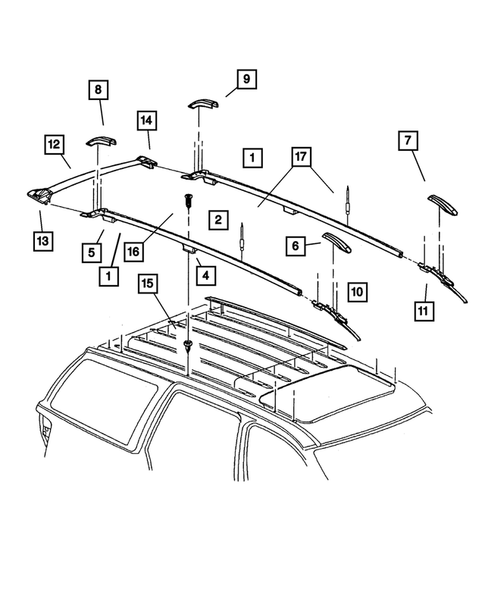 8
9
14
12
1
17
7
13
5
16
2
6
1
4
15
10
11