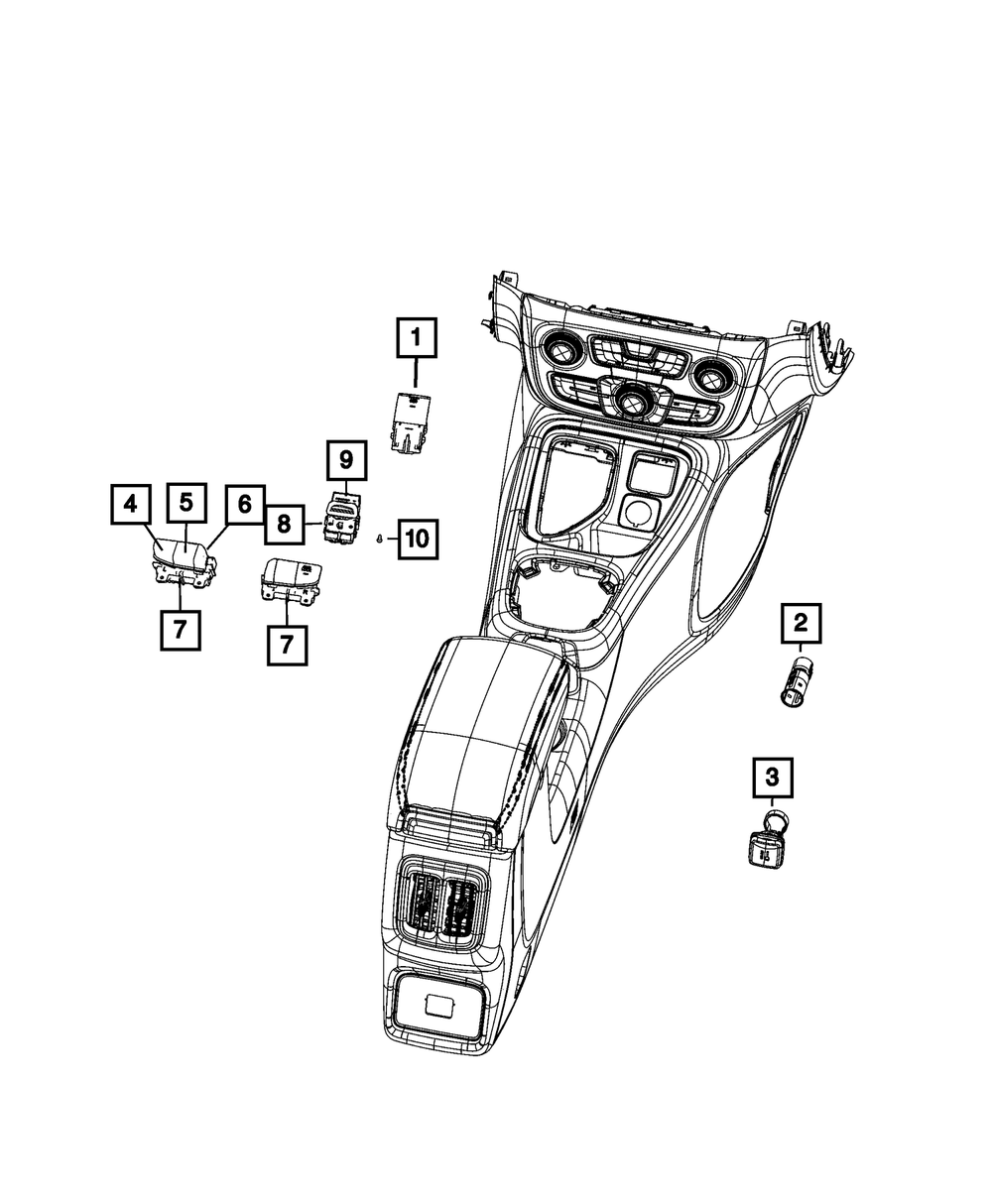 1
9
4
5
6
8
10
7
7
2
3