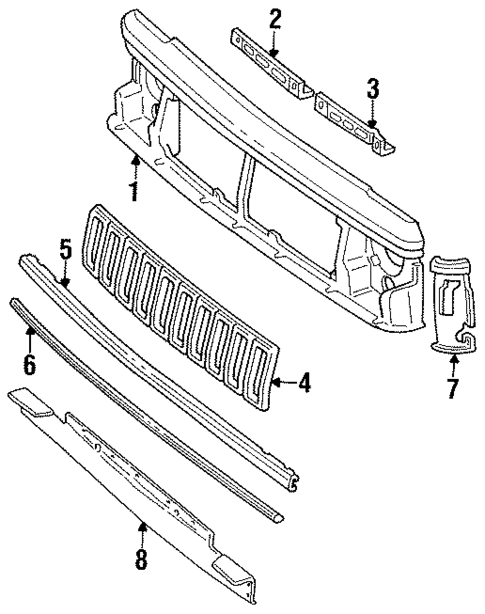 2
3
1
5
6
4
7
8