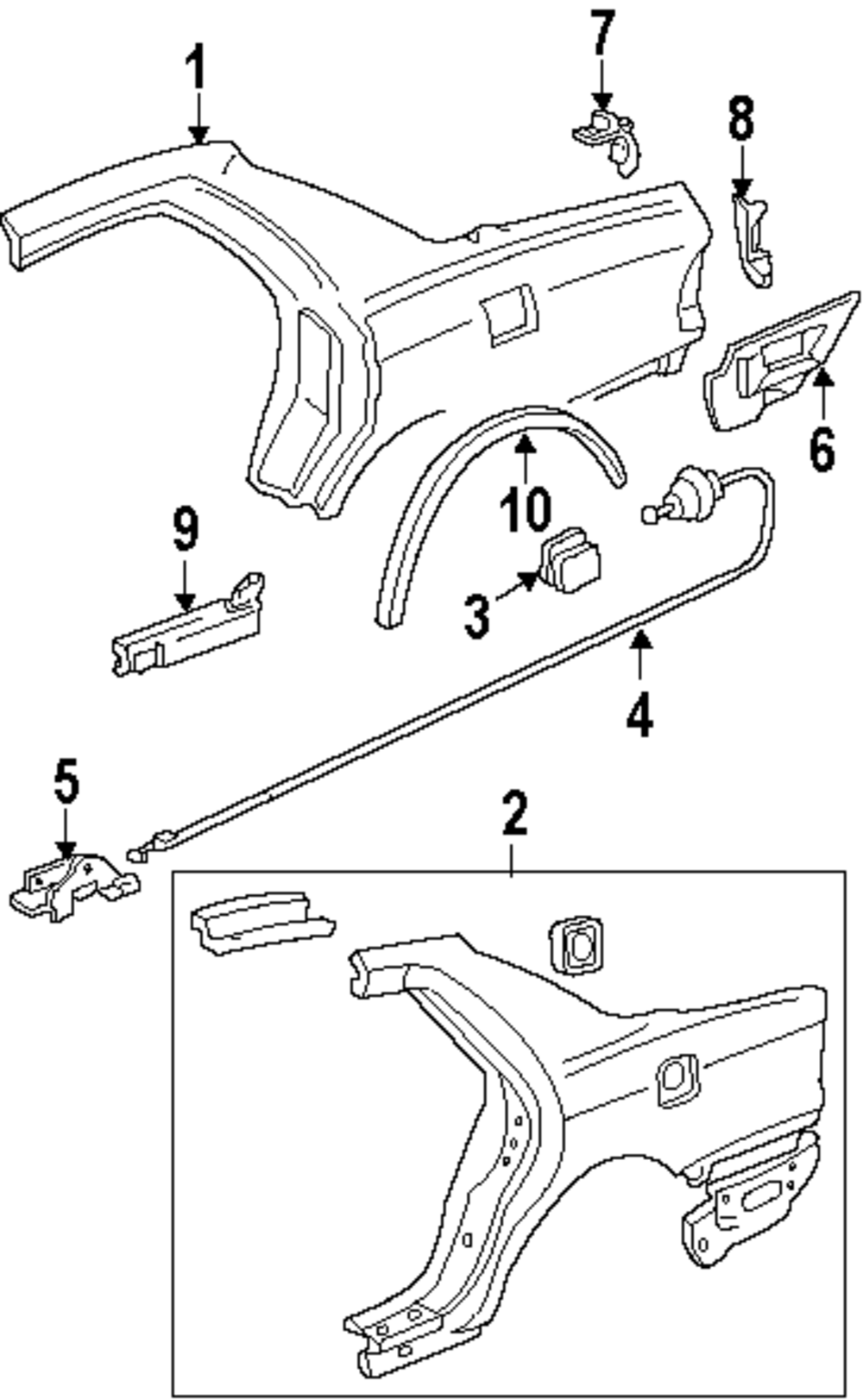 1
7
8
6
10
9
3
4
5
2