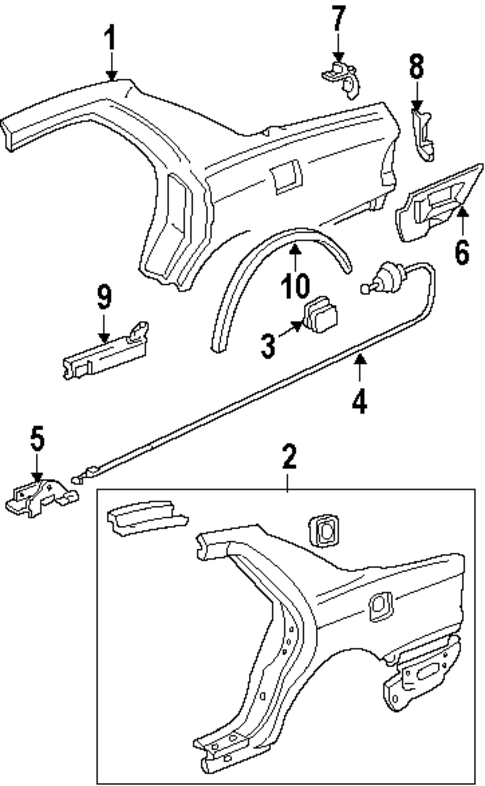 1
7
8
6
10
9
3
4
5
2