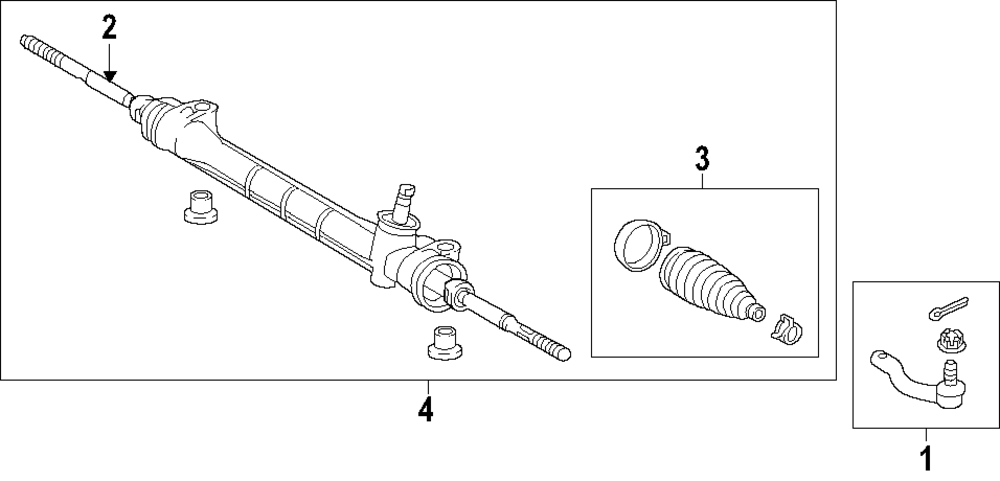 2
3
4
1