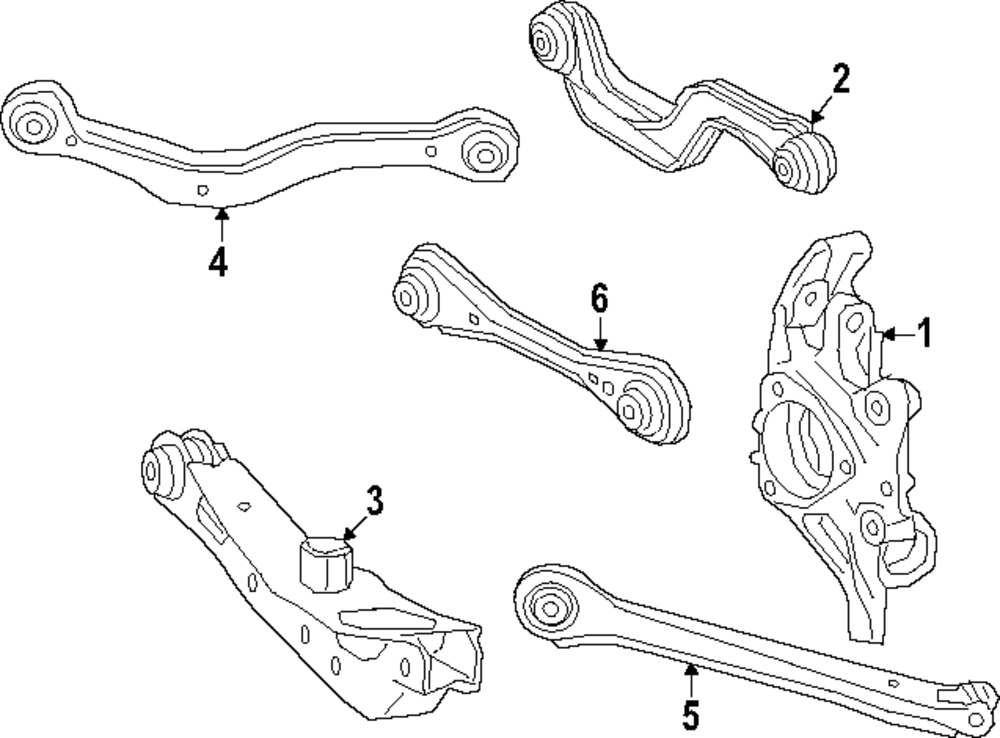 2
4
6
1
3
5