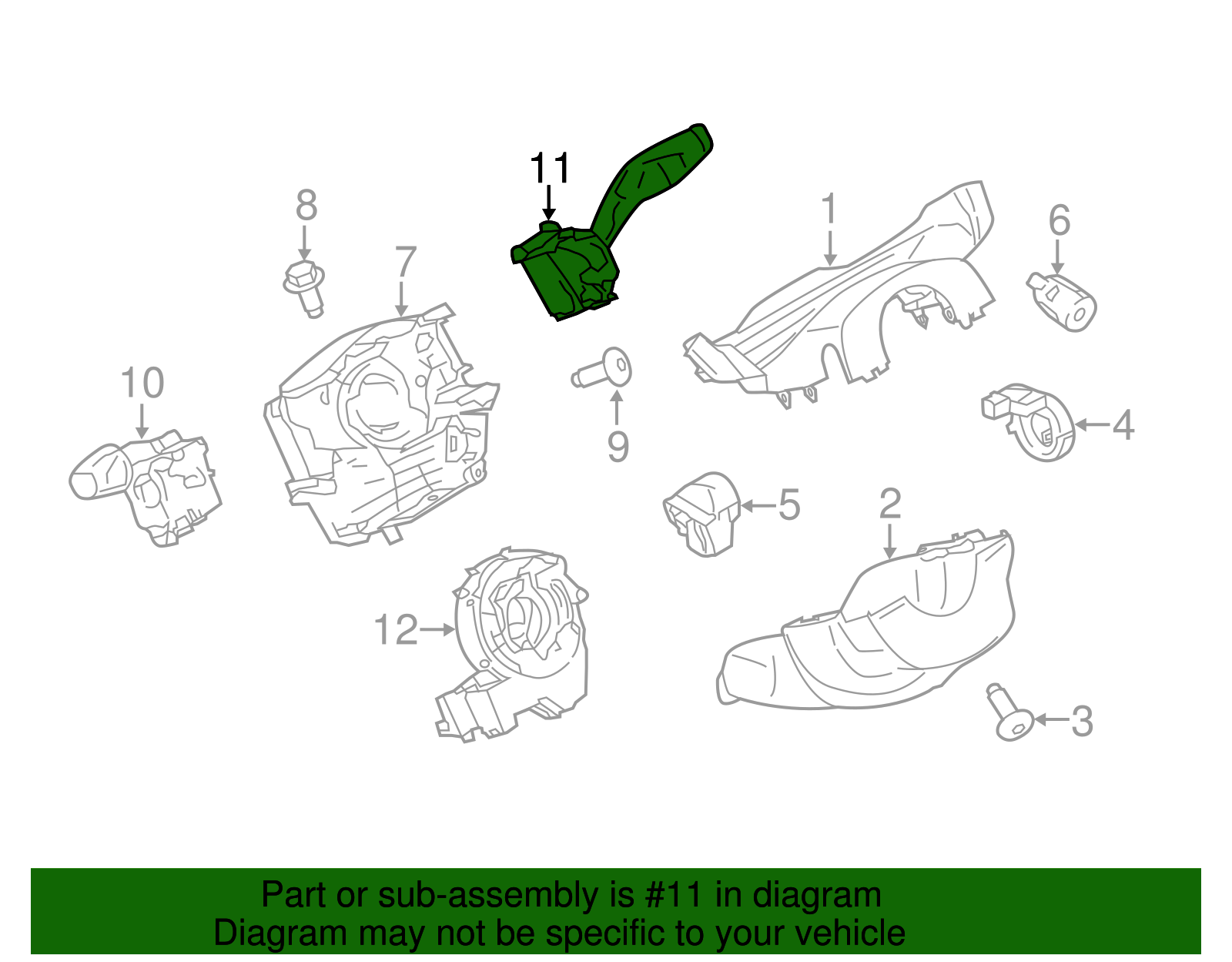 11
8
7
1
6
10
9
4
5
2
12
3

Part or sub-assembly is #11 in diagram
Diagram may not be specific to your vehicle