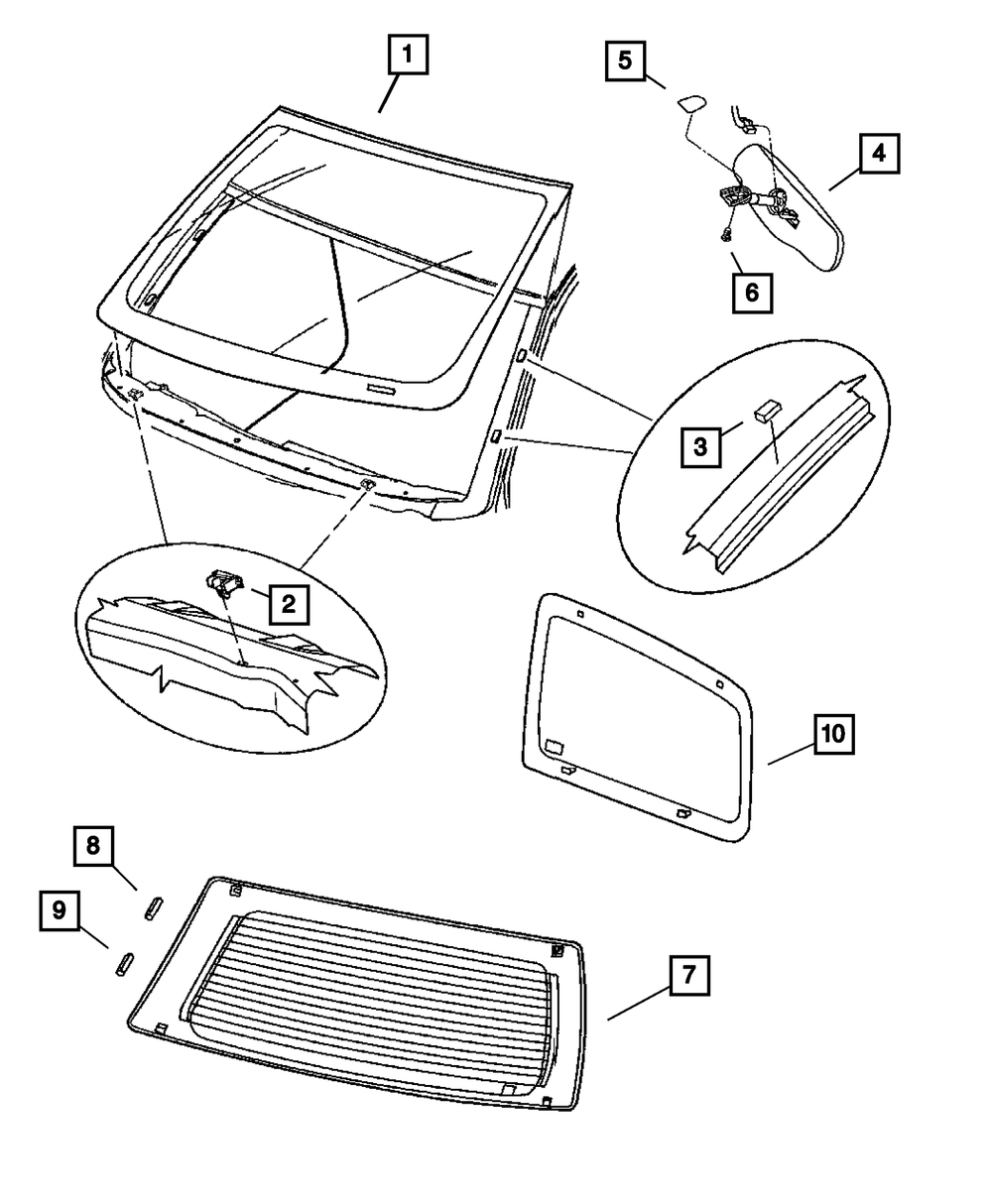 1
5
4
6
3
2
10
8
9
7