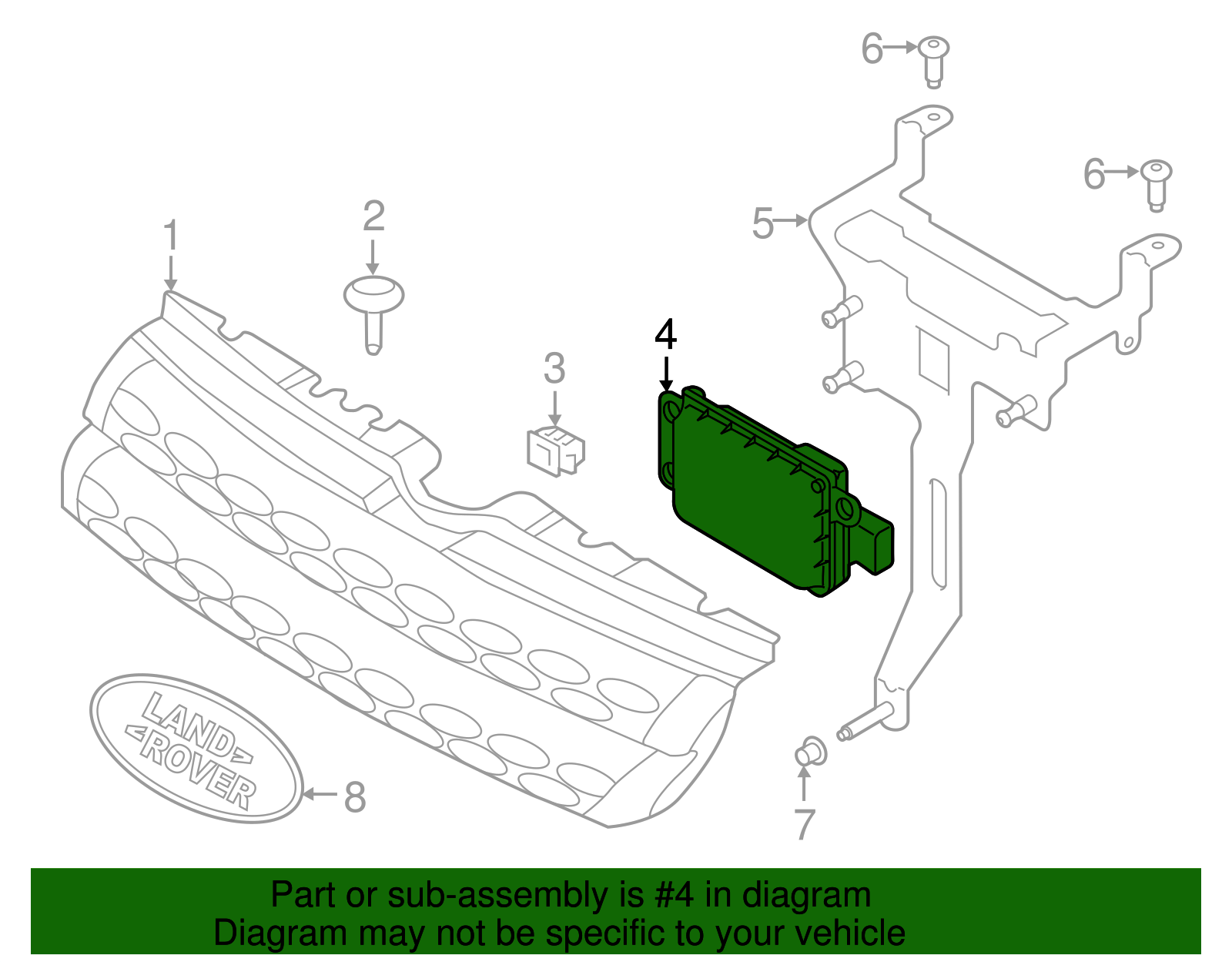 6
6
5
2
1
4
3
LAND
ROVER
8
7

Part or sub-assembly is #4 in diagram
Diagram may not be specific to your vehicle