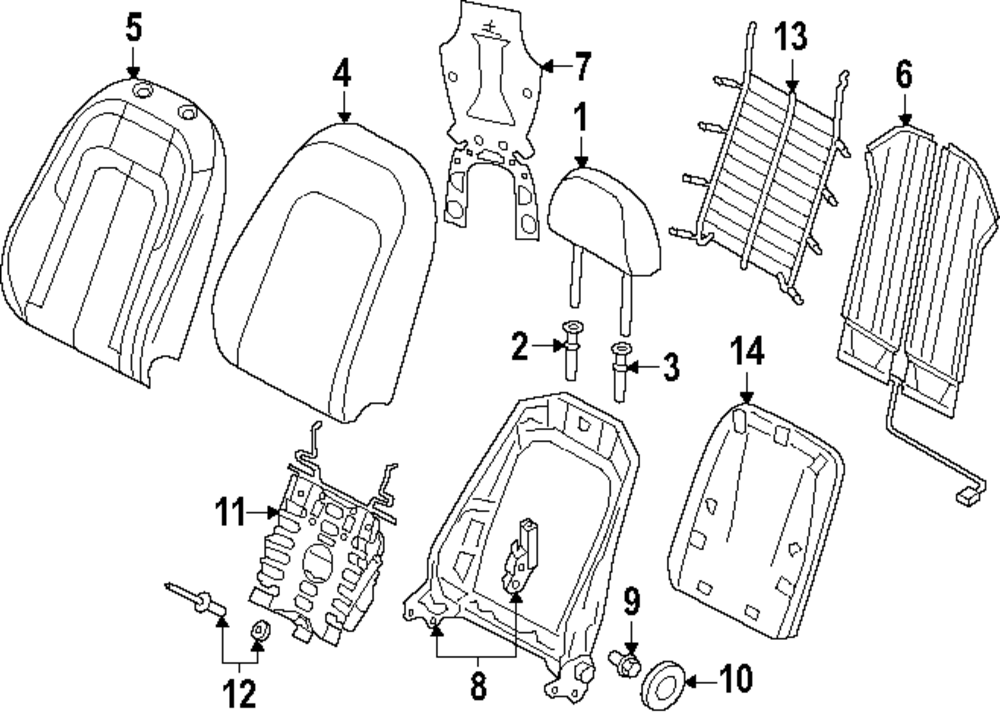 5
4
7
1
13
6
2
3
14
11
9
12
8
10