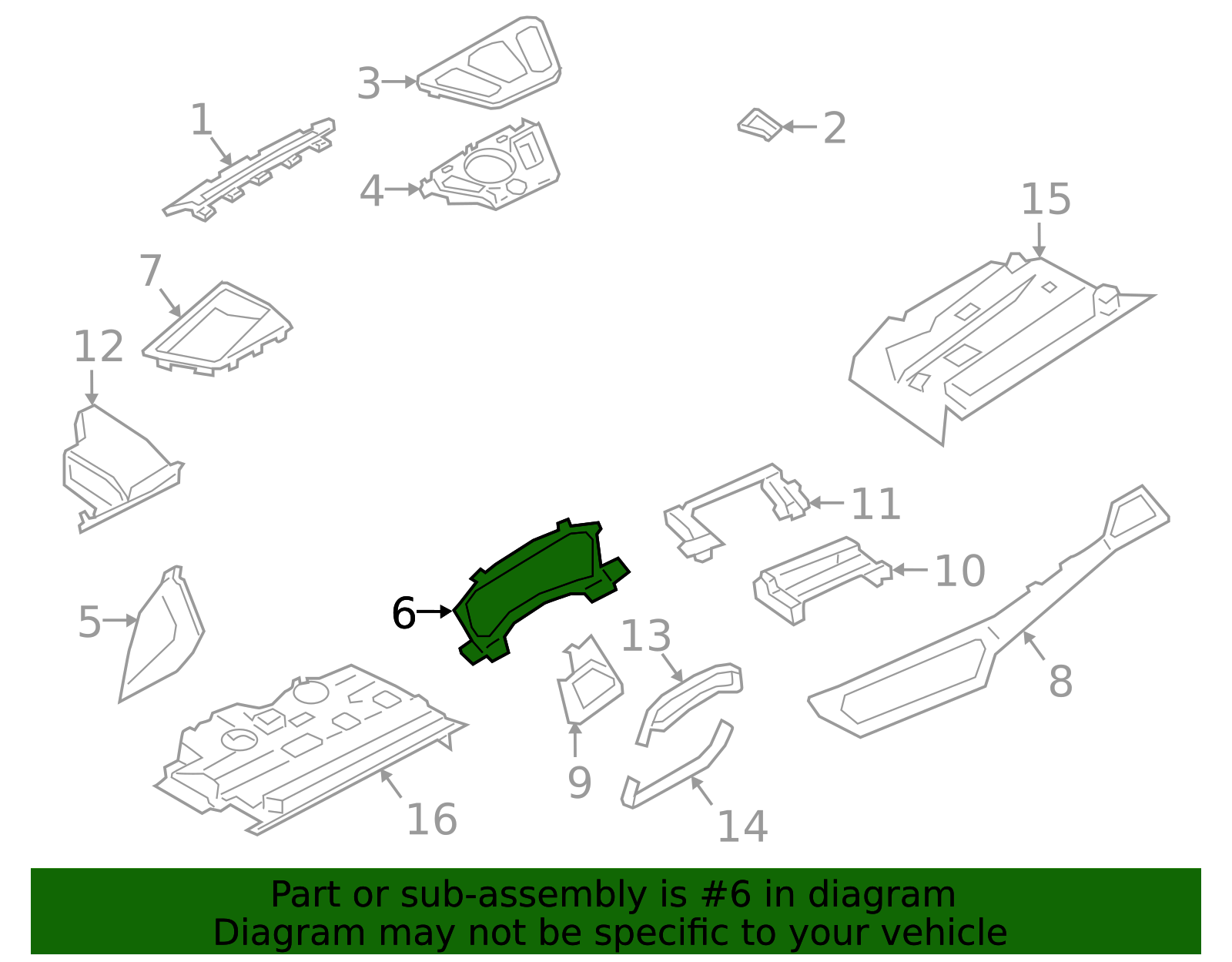 3
1
2
4
15
7
12
11
10
6
5
13
8
9
16
14

Part or sub-assembly is #6 in diagram
Diagram may not be specific to your vehicle