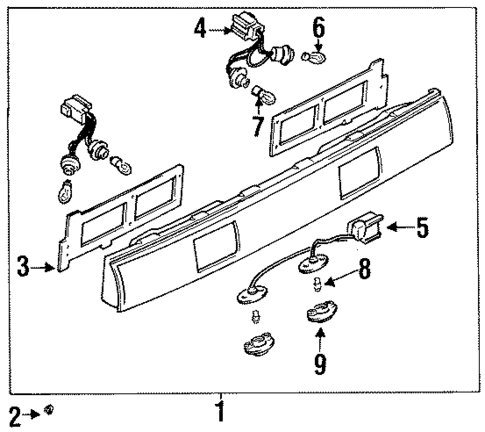 4
6
7
3
5
8
9
2
1