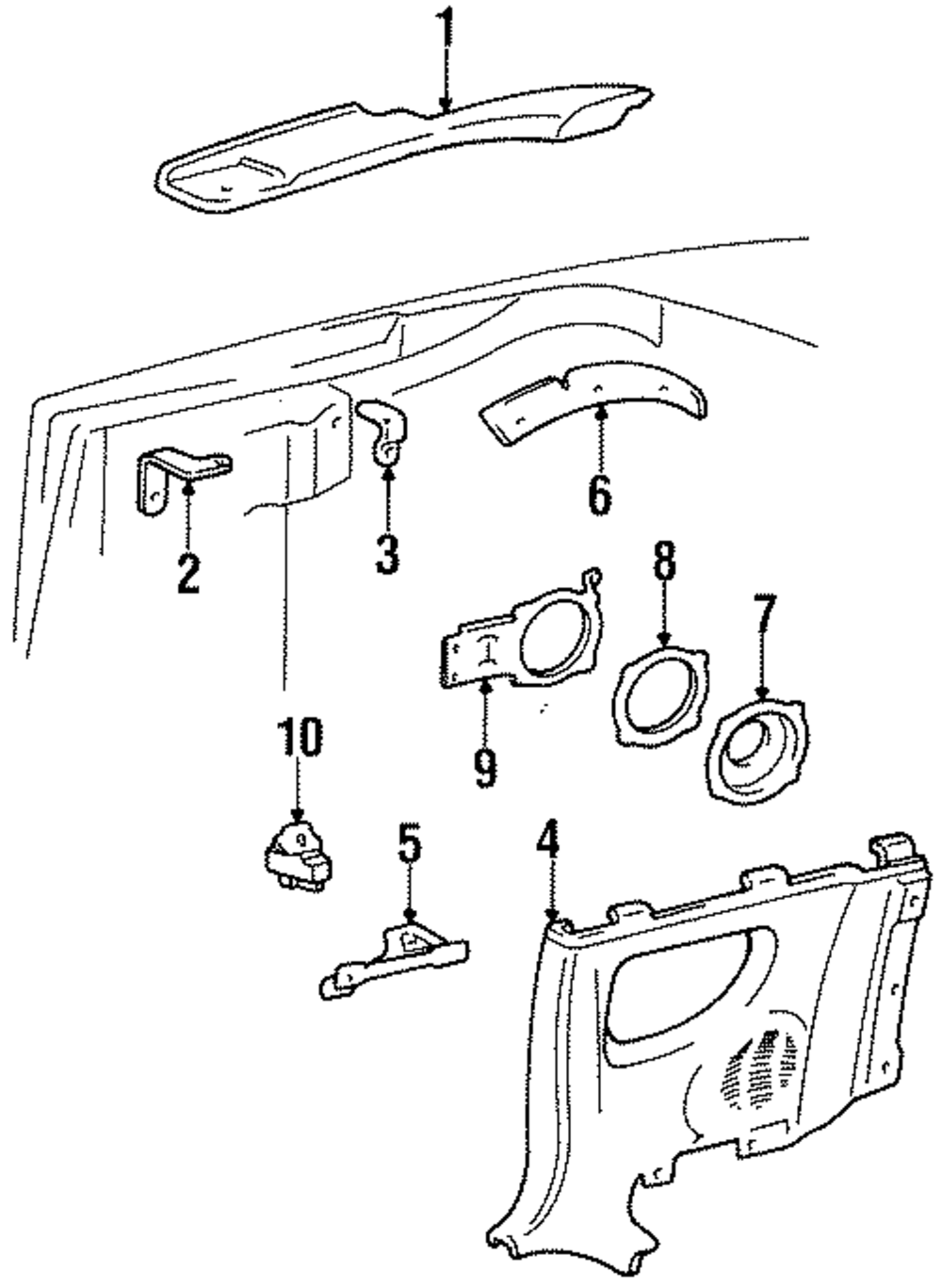 1
2
3
6
8
7
9
10
5
4