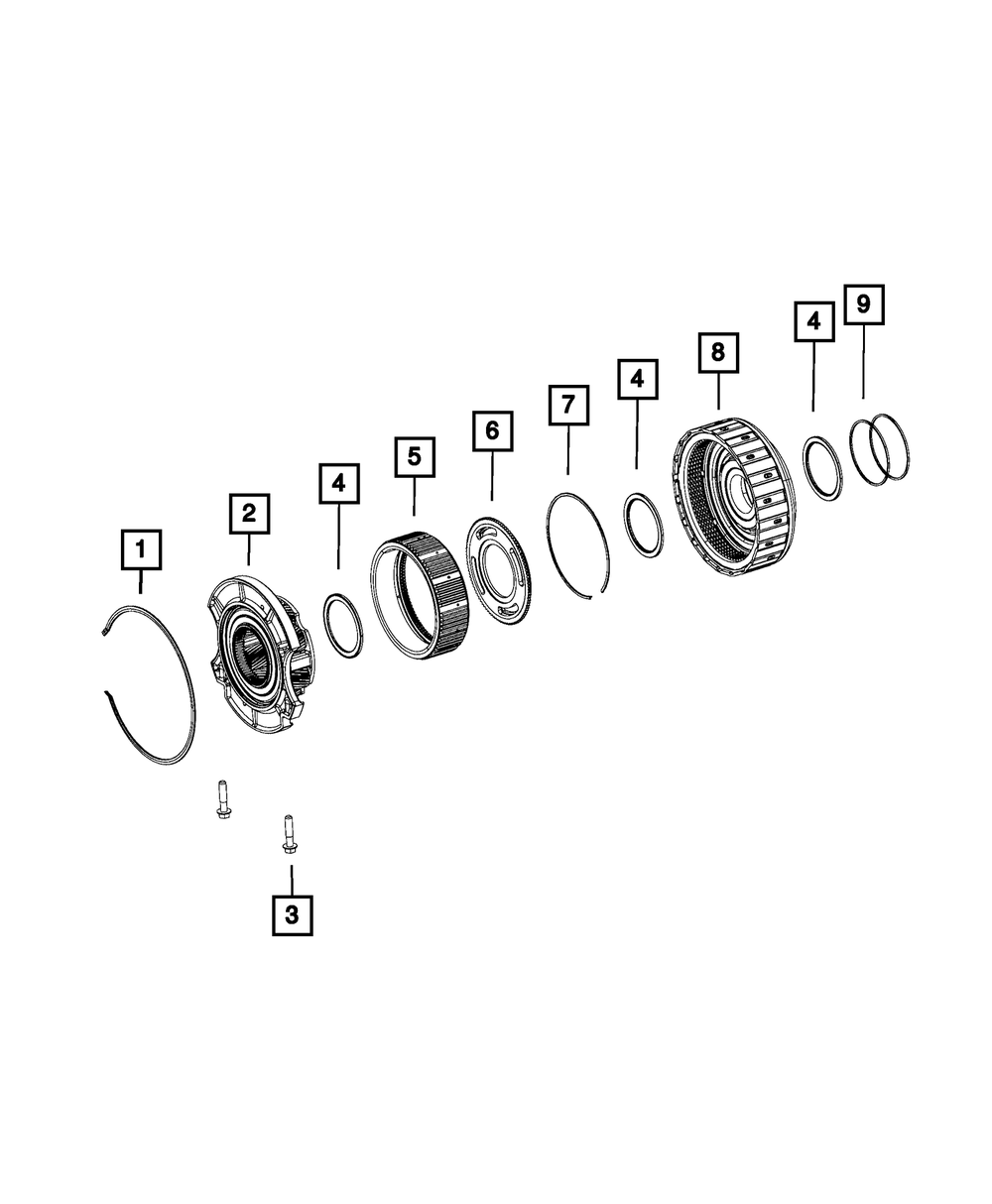 1
2
4
5
6
7
4
8
4
9
3