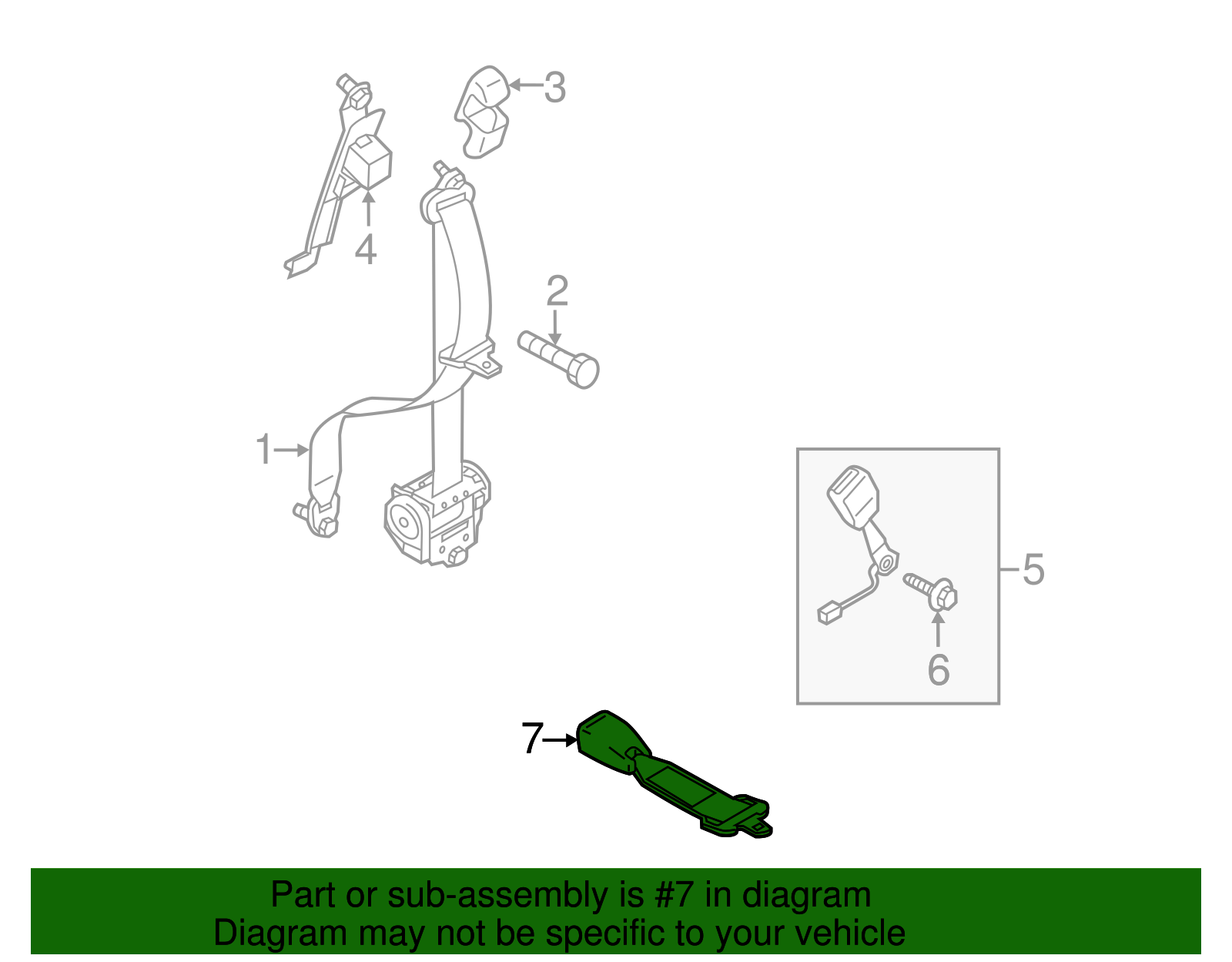 3
4
2
1
5
6
7

Part or sub-assembly is #7 in diagram
Diagram may not be specific to your vehicle