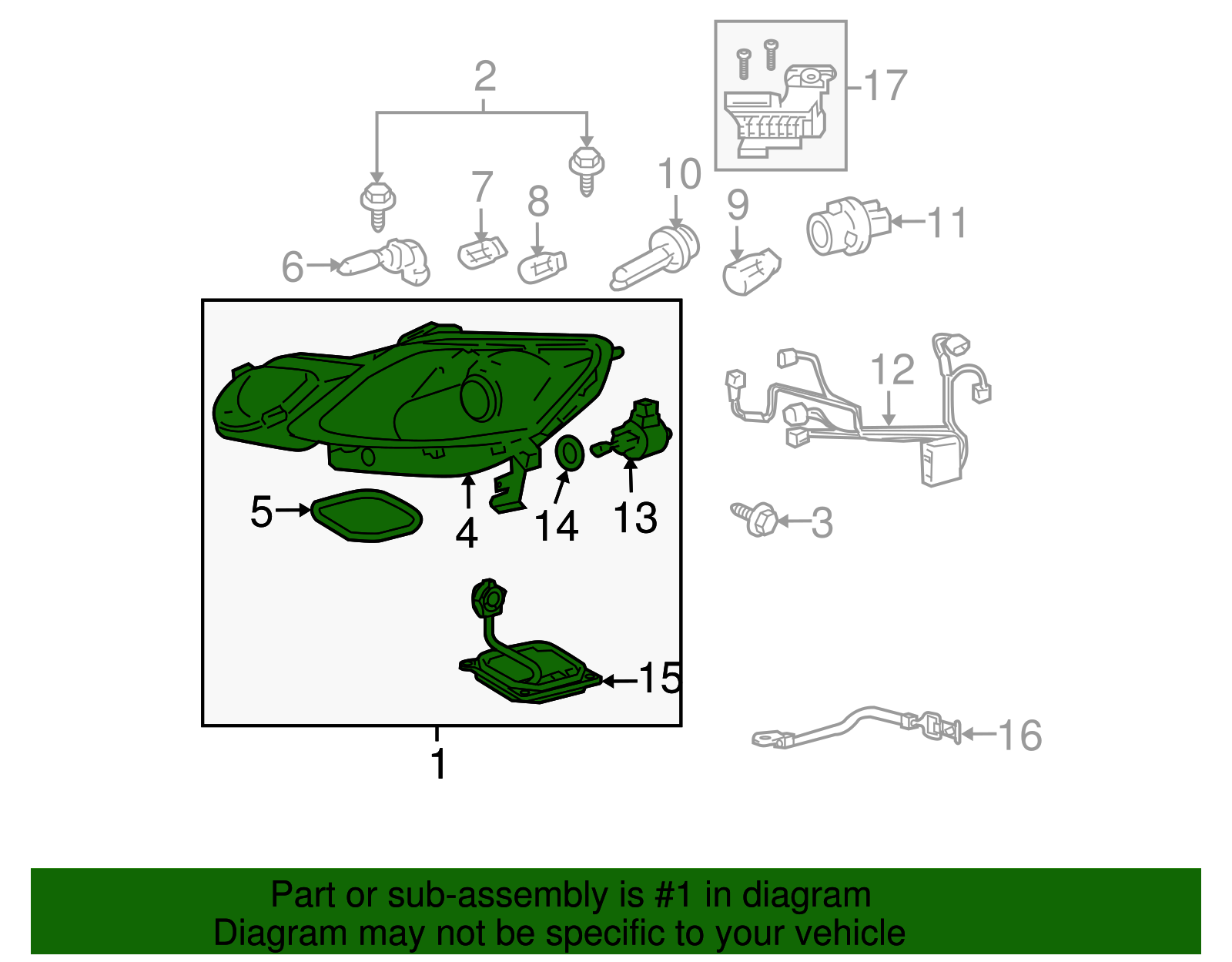 2
17
7
8
10
9
11
6
12
5
4
14
13
3
15
16
1

Part or sub-assembly is #1 in diagram
Diagram may not be specific to your vehicle