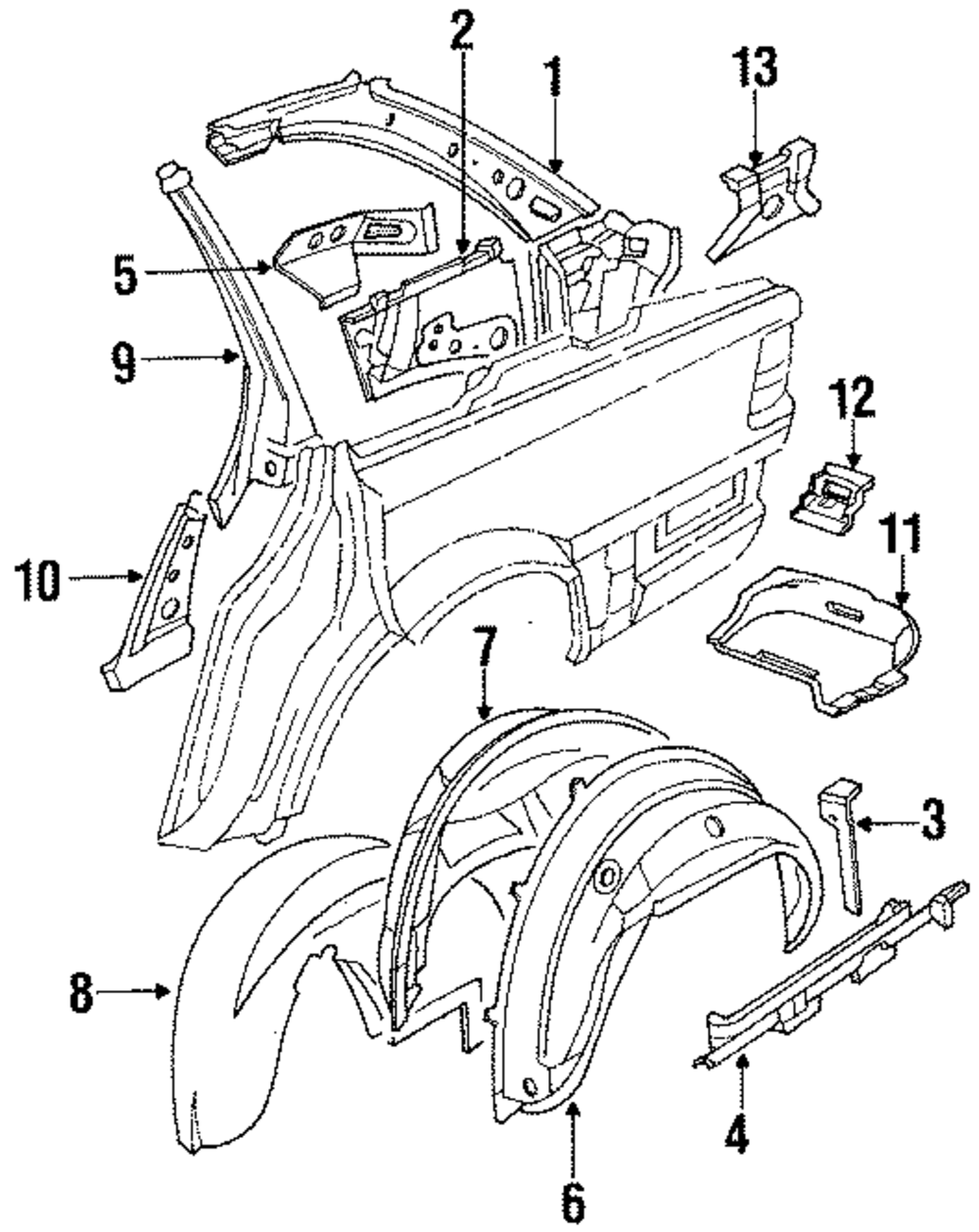 2
1
13
5
9
12
11
10
7
3
8
4
6